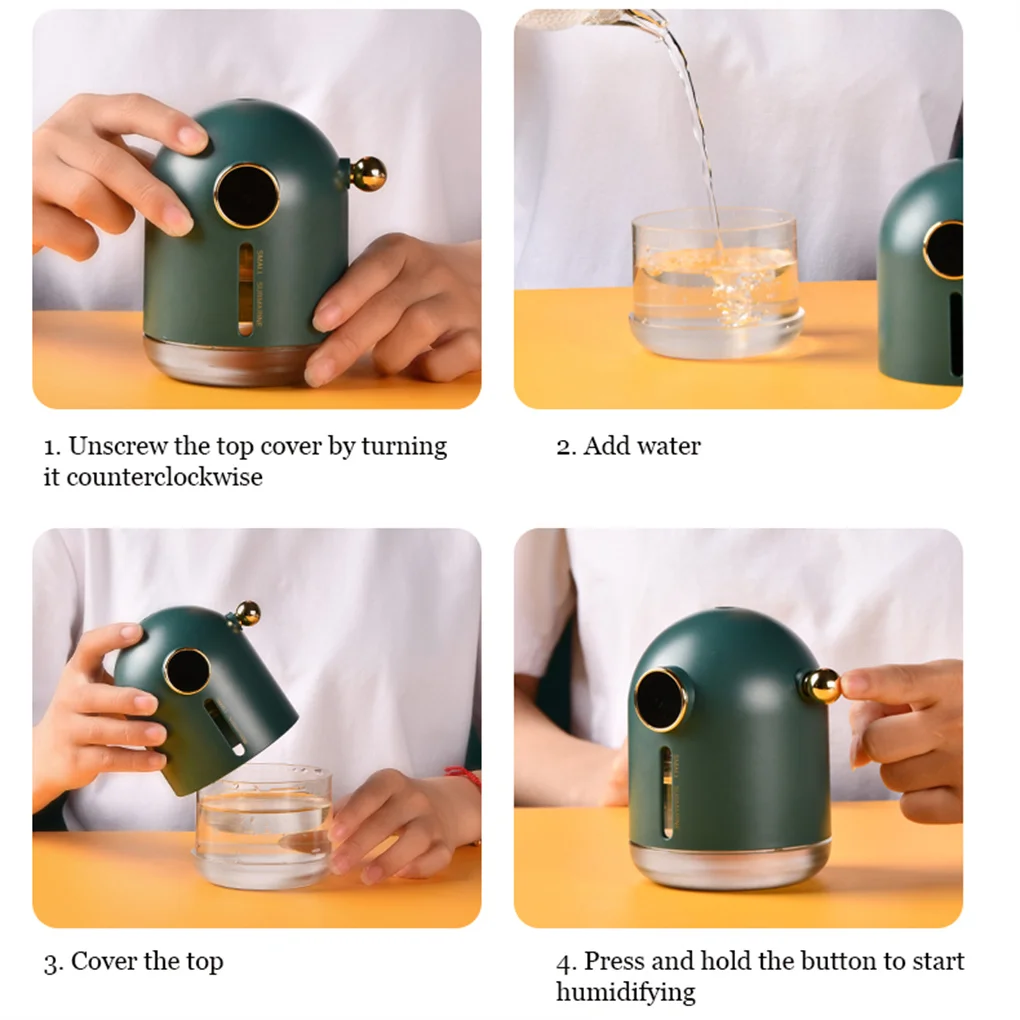 1. Unscrew the top cover by turning it counterclockwise

2. Add water

3. Cover the top

4. Press and hold the button to start humidifying