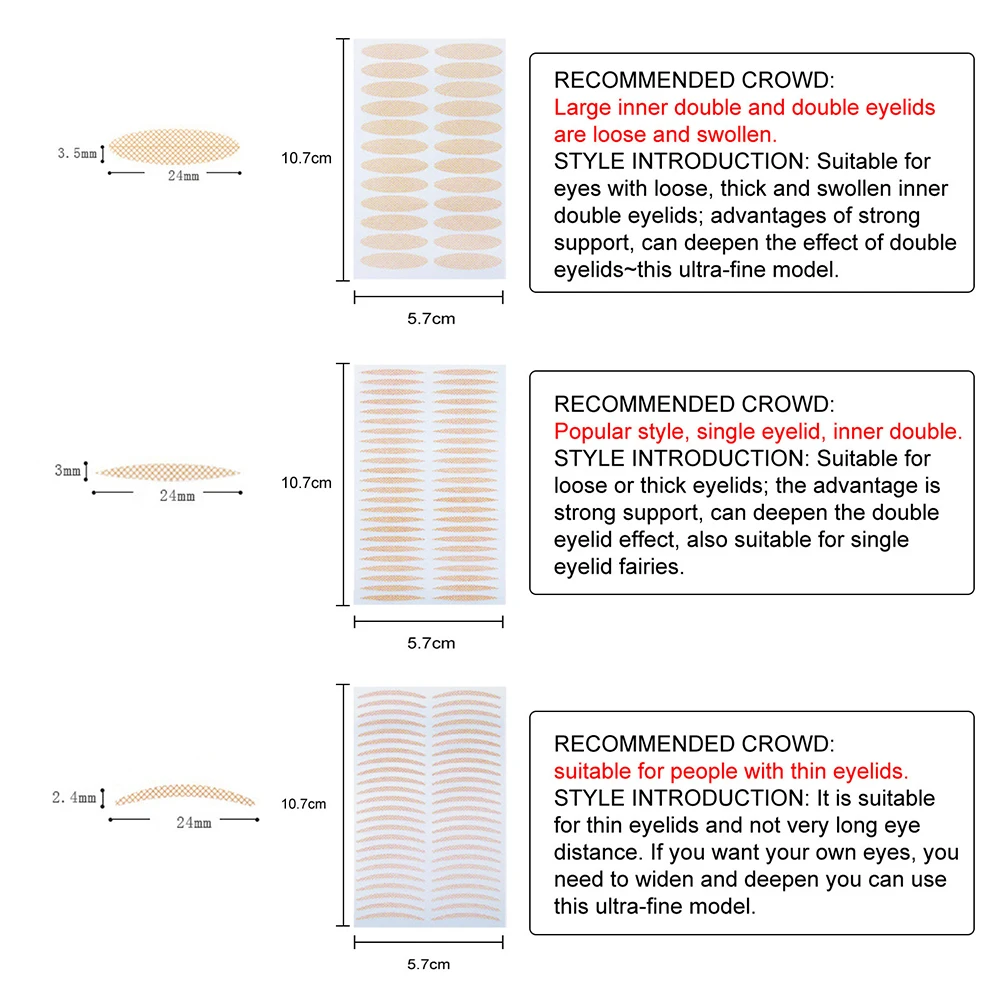 3.5mm
24mm

10.7cm

5.7cm

RECOMMENDED CROWD:
Large inner double and double eyelids are loose and swollen.
STYLE INTRODUCTION: Suitable for eyes with loose, thick and swollen inner double eyelids; advantages of strong support, can deepen the effect of double eyelids~this ultra-fine model.

3mm
24mm

10.7cm

5.7cm

RECOMMENDED CROWD:
Popular style, single eyelid, inner double.
STYLE INTRODUCTION: Suitable for loose or thick eyelids; the advantage is strong support, can deepen the double eyelid effect, also suitable for single eyelid fairies.

2.4mm
24mm

10.7cm

5.7cm

RECOMMENDED CROWD:
suitable for people with thin eyelids.
STYLE INTRODUCTION: It is suitable for thin eyelids and not very long eye distance. If you want your own eyes, you need to widen and deepen you can use this ultra-fine model.