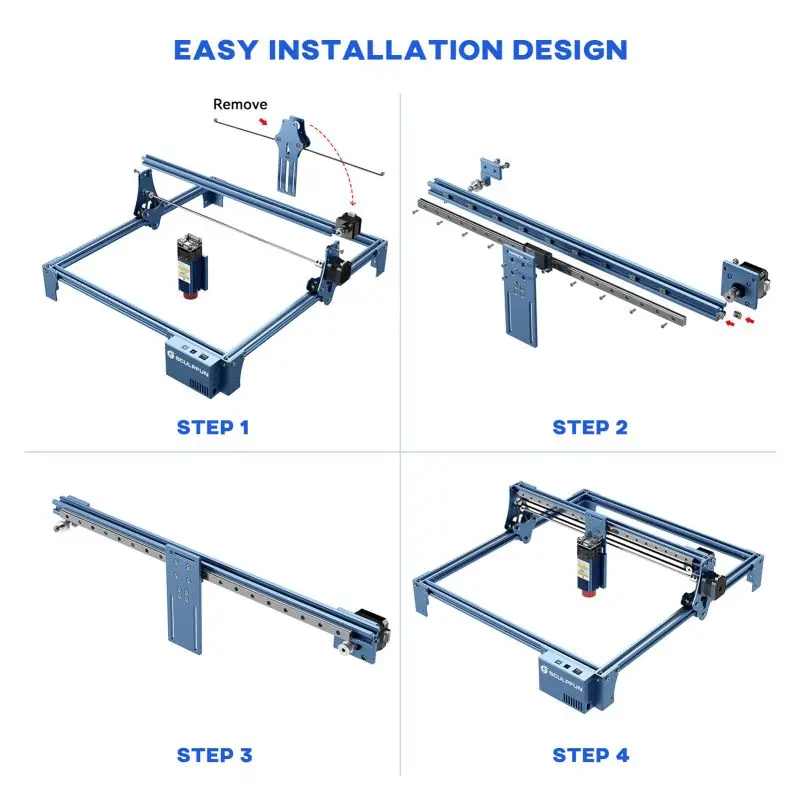 EASY INSTALLATION DESIGN

Remove

SCULPFUN

STEP 1

STEP 2

STEP 3

SCULPFUN

STEP 4