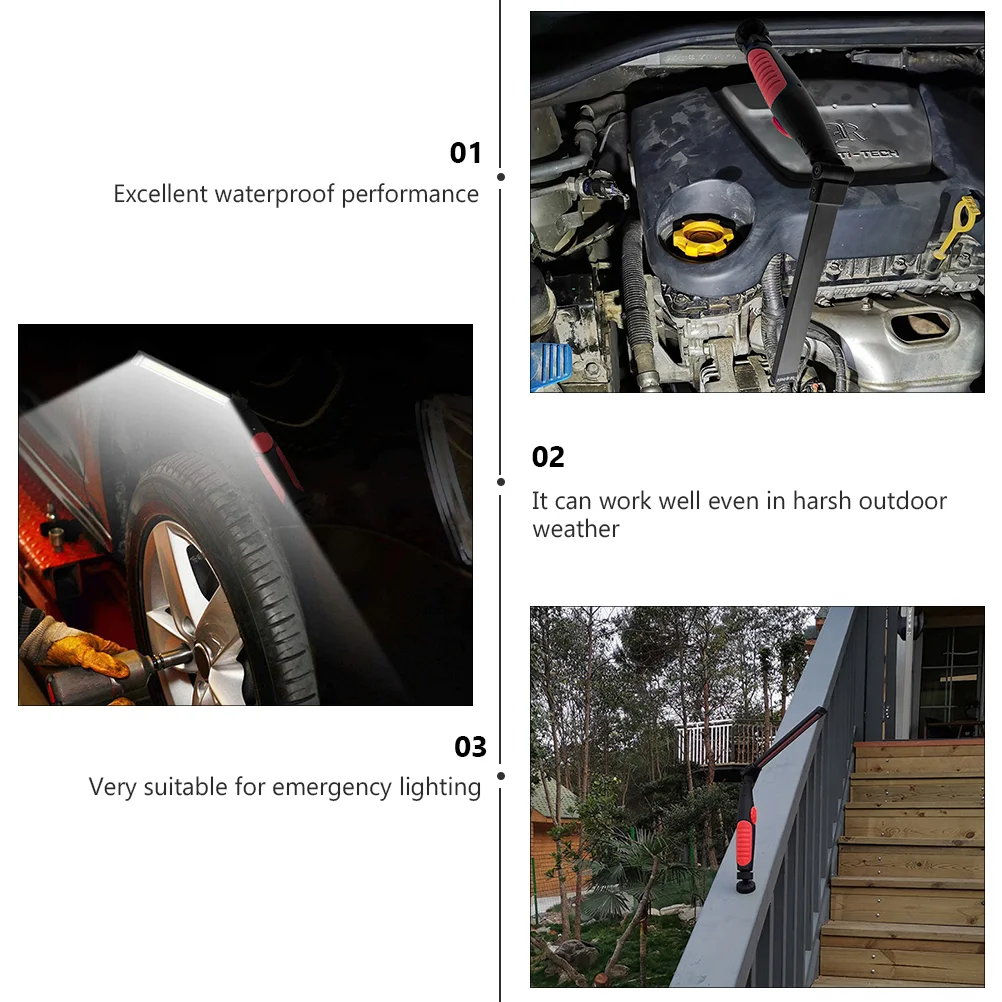 01
Excellent waterproof performance

02
It can work well even in harsh outdoor weather

03
Very suitable for emergency lighting