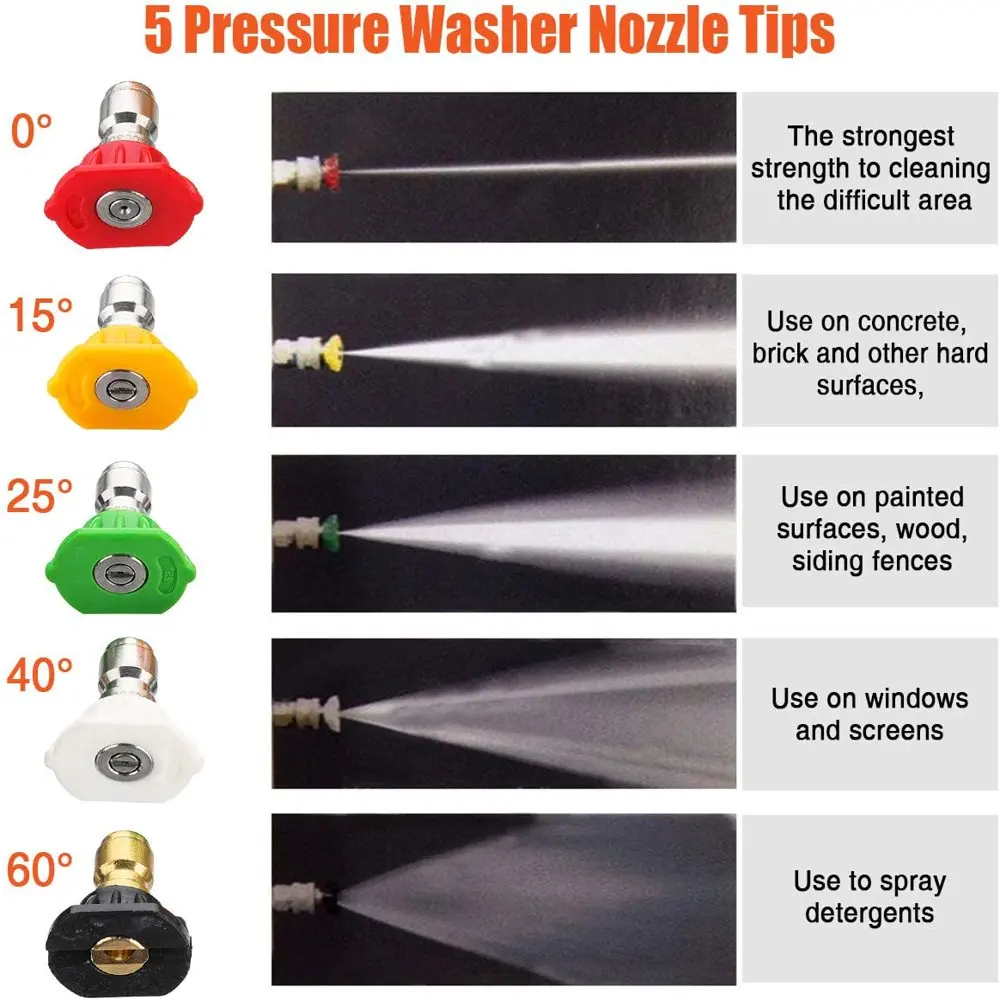 5 Pressure Washer Nozzle Tips

0°

The strongest strength to cleaning the difficult area

15°

Use on concrete, brick and other hard surfaces,

25°

Use on painted surfaces, wood, siding fences

40°

Use on windows and screens

60°

Use to spray detergents