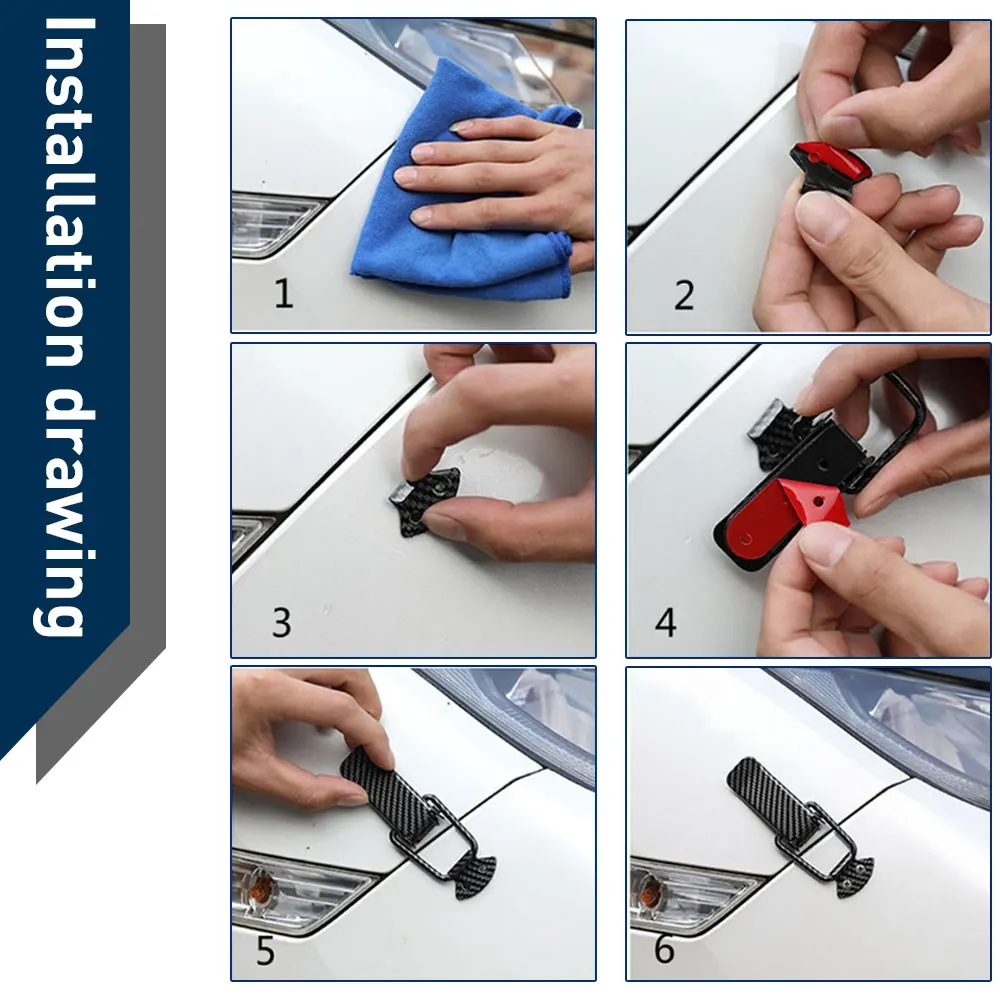 Installation drawing

1

2

3

4

5

6