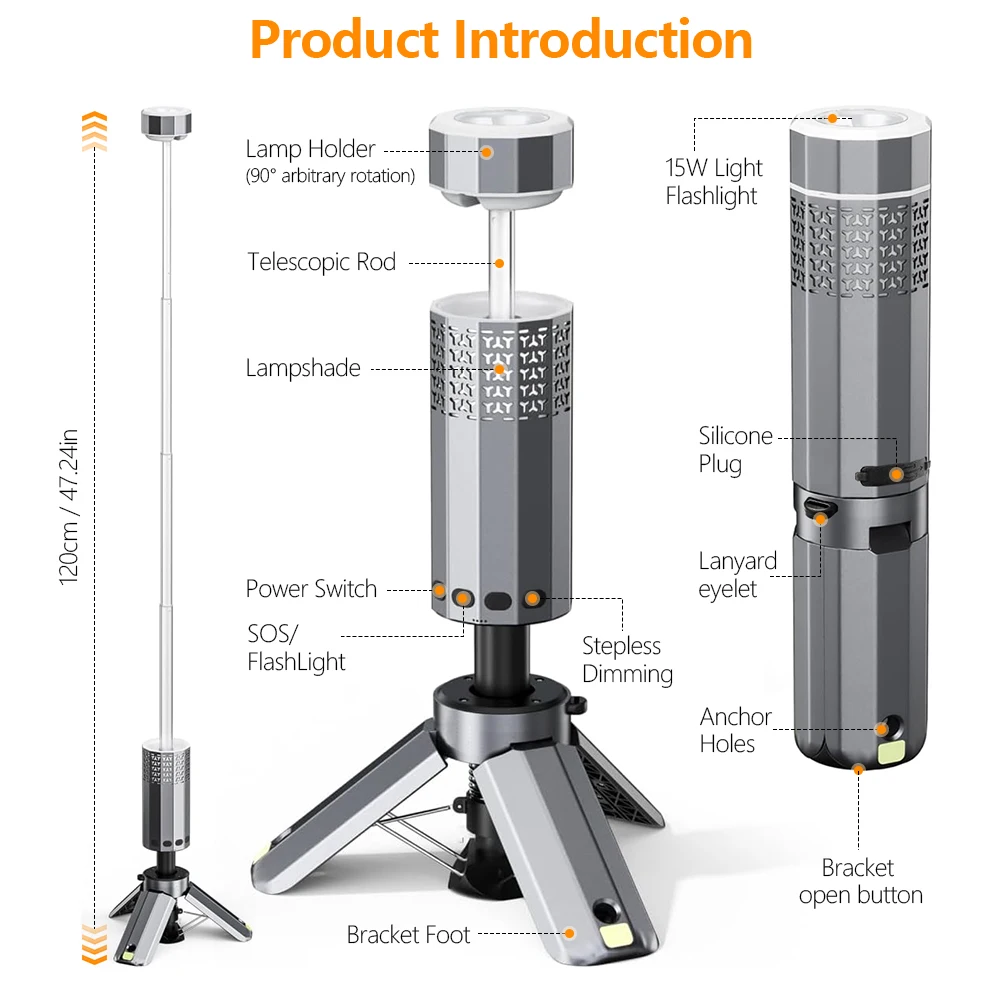 Product Introduction

120cm / 47.24in

Lamp Holder
(90° arbitrary rotation)

Telescopic Rod

Lampshade

Power Switch

SOS/
FlashLight

Stepless
Dimming

Bracket Foot

15W Light
Flashlight

Silicone
Plug

Lanyard
eyelet

Anchor
Holes

Bracket
open button