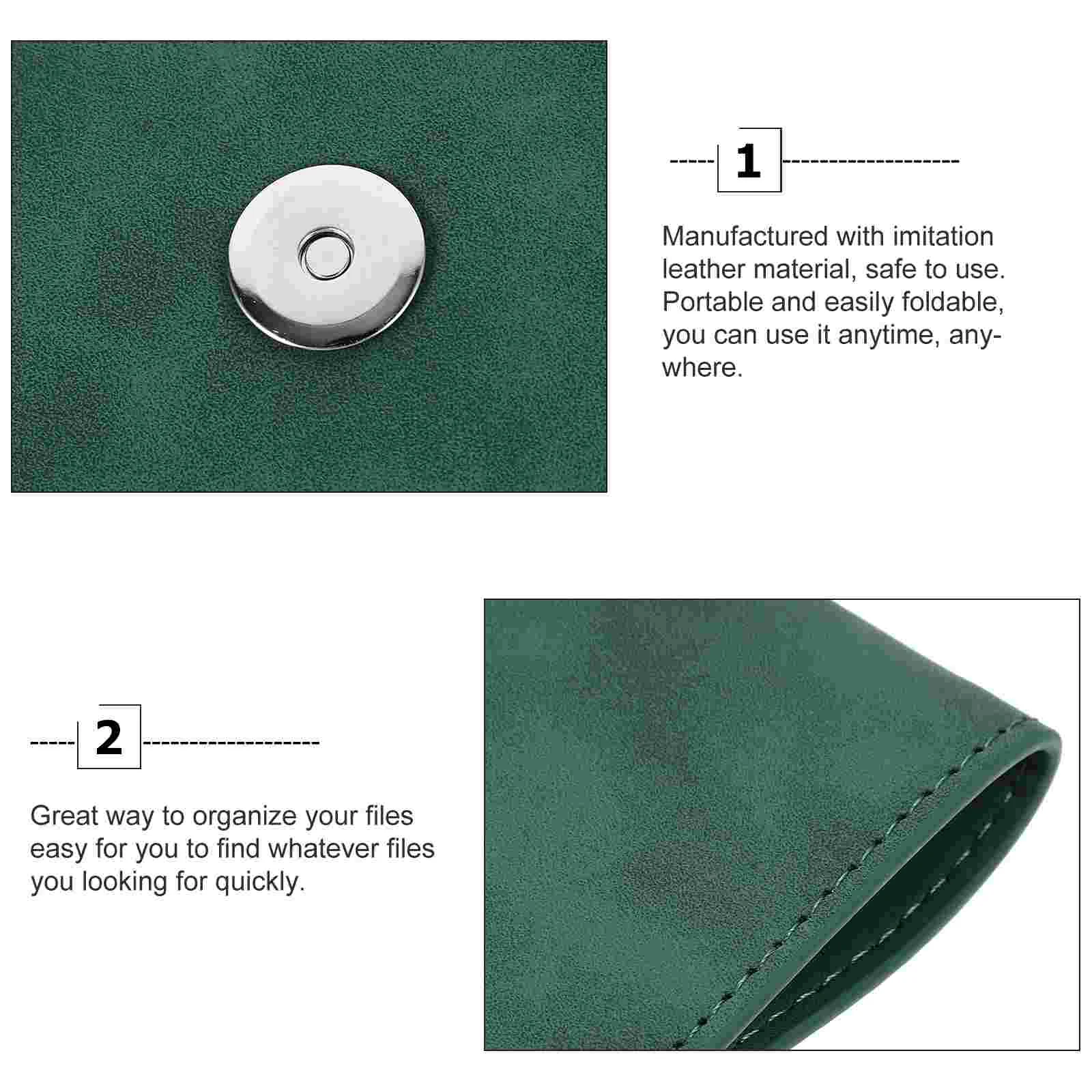 1

Manufactured with imitation leather material, safe to use. Portable and easily foldable, you can use it anytime, anywhere.

2

Great way to organize your files easy for you to find whatever files you looking for quickly.