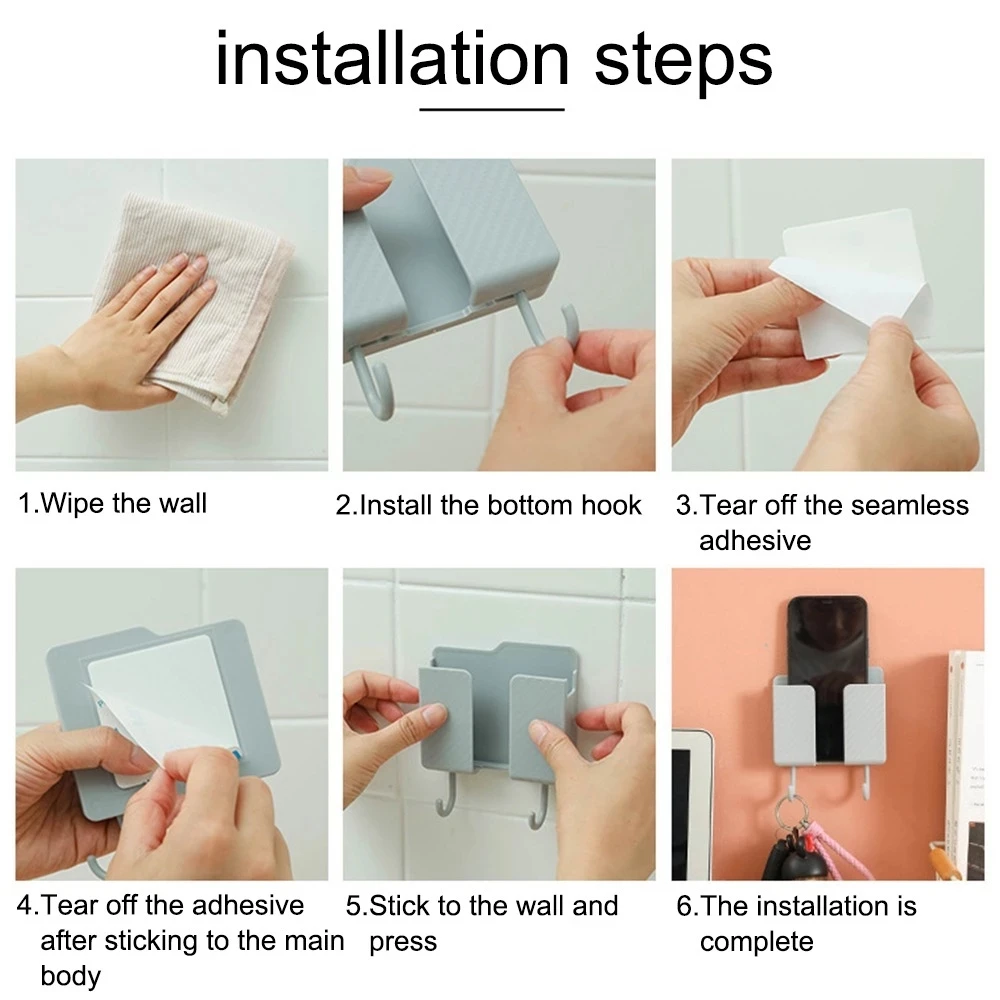 installation steps

1.Wipe the wall

2.Install the bottom hook

3.Tear off the seamless adhesive

4.Tear off the adhesive after sticking to the main body

5.Stick to the wall and press

6.The installation is complete