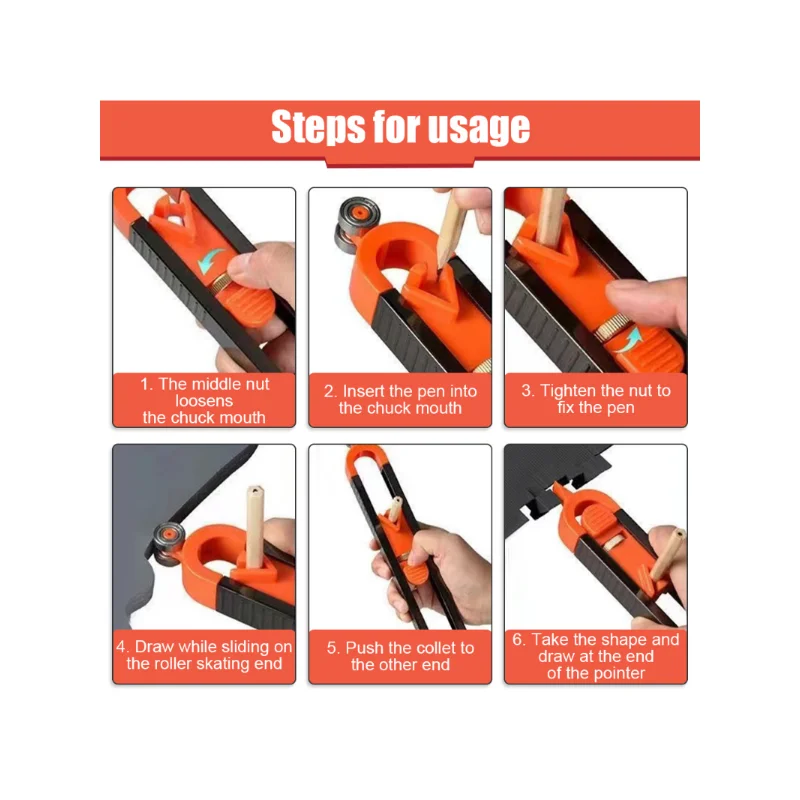 Steps for usage

1. The middle nut loosens the chuck mouth

2. Insert the pen into the chuck mouth

3. Tighten the nut to fix the pen

4. Draw while sliding on the roller skating end

5. Push the collet to the other end

6. Take the shape and draw at the end of the pointer