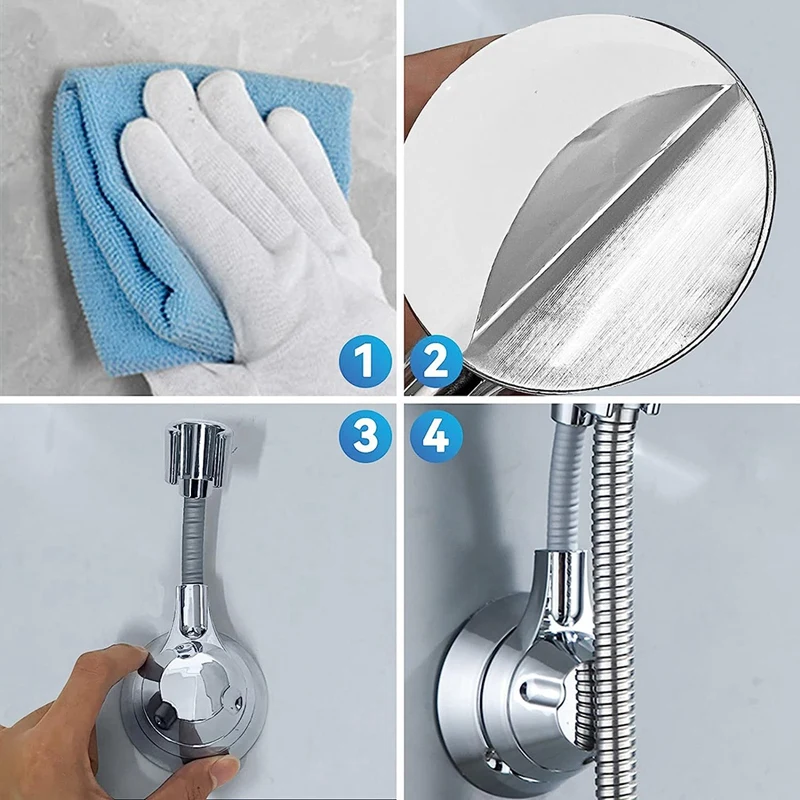 1
2
3
4