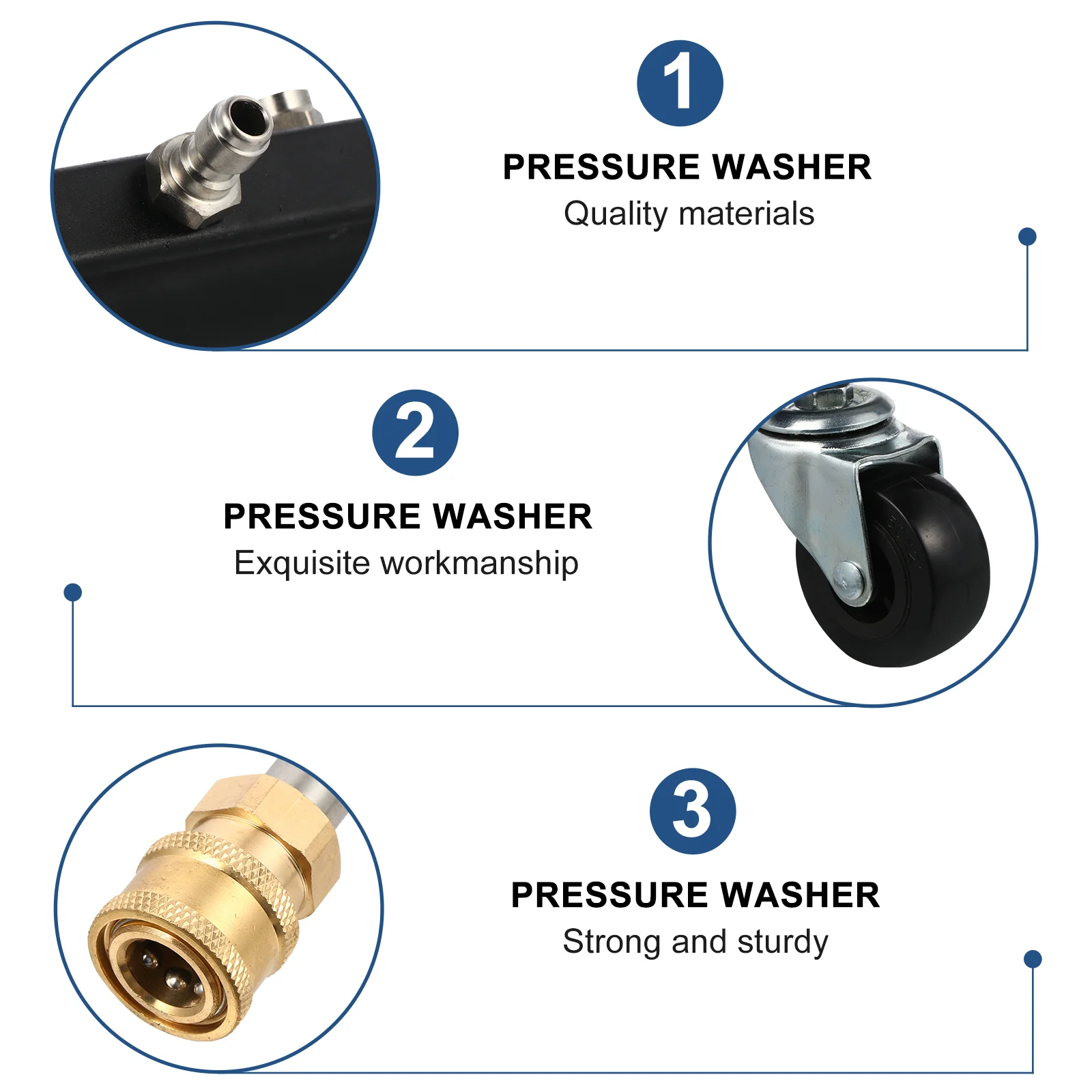 1
PRESSURE WASHER
Quality materials

2
PRESSURE WASHER
Exquisite workmanship

3
PRESSURE WASHER
Strong and sturdy