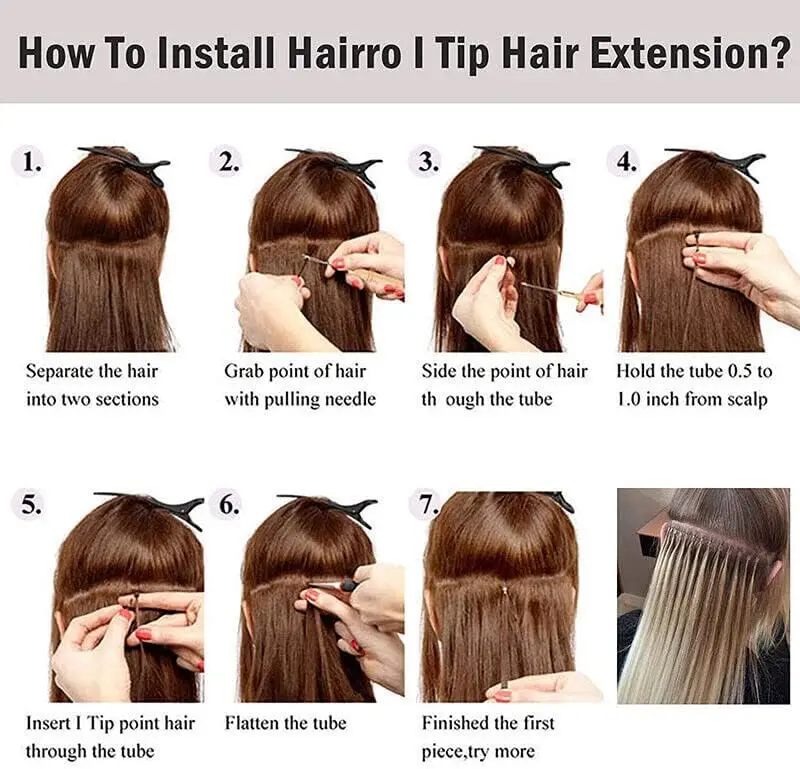 How To Install Hairro I Tip Hair Extension?

1.

Separate the hair into two sections

2.

Grab point of hair with pulling needle

3.

Side the point of hair th ough the tube

4.

Hold the tube 0.5 to 1.0 inch from scalp

5.

Insert I Tip point hair through the tube

6.

Flatten the tube

7.

Finished the first piece,try more