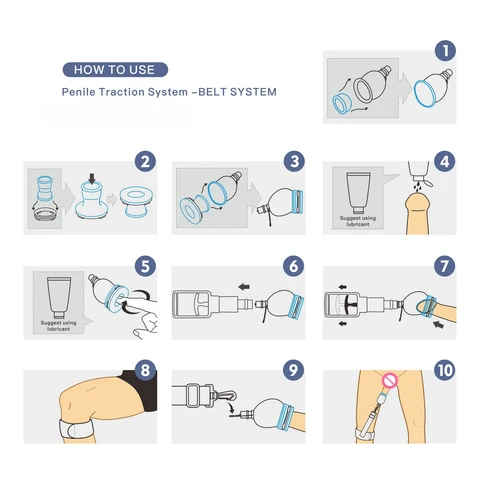 HOW TO USE

Penile Traction System –BELT SYSTEM

1

2

3

4

Suggest using lubricant

5

Suggest using lubricant

6

7

8

9

10