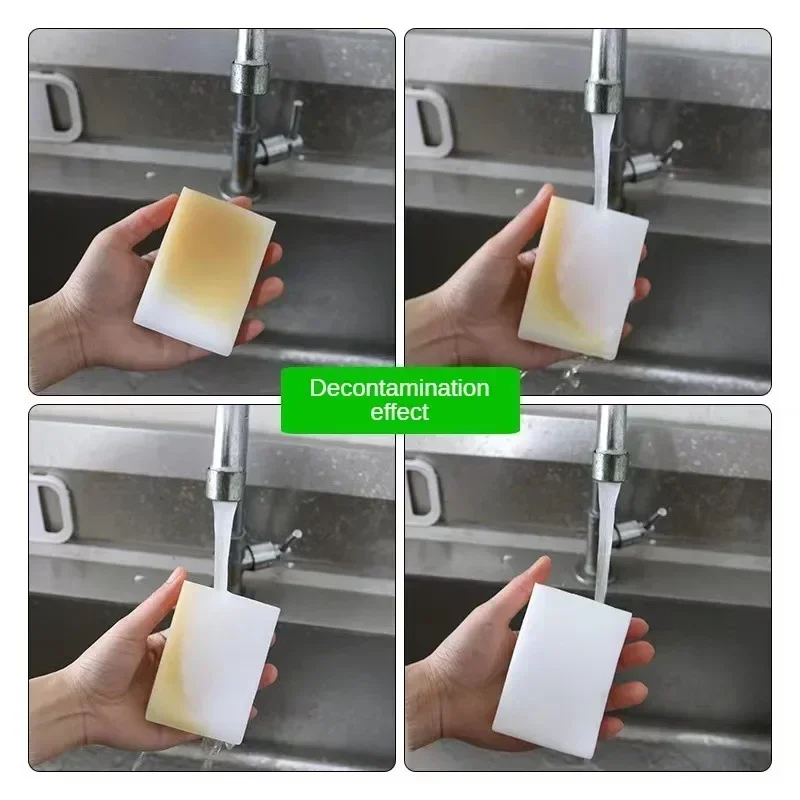 Decontamination effect