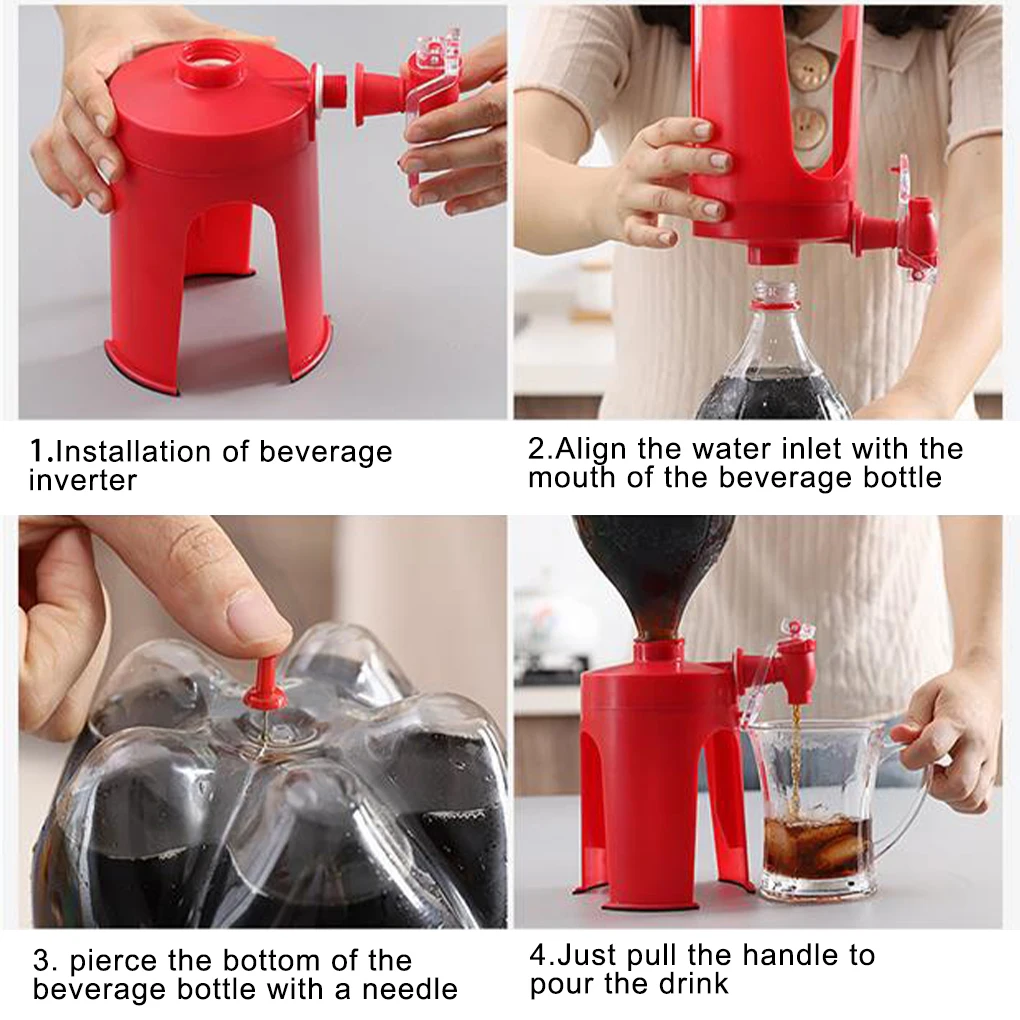 1.Installation of beverage inverter

2.Align the water inlet with the mouth of the beverage bottle

3. pierce the bottom of the beverage bottle with a needle

4.Just pull the handle to pour the drink