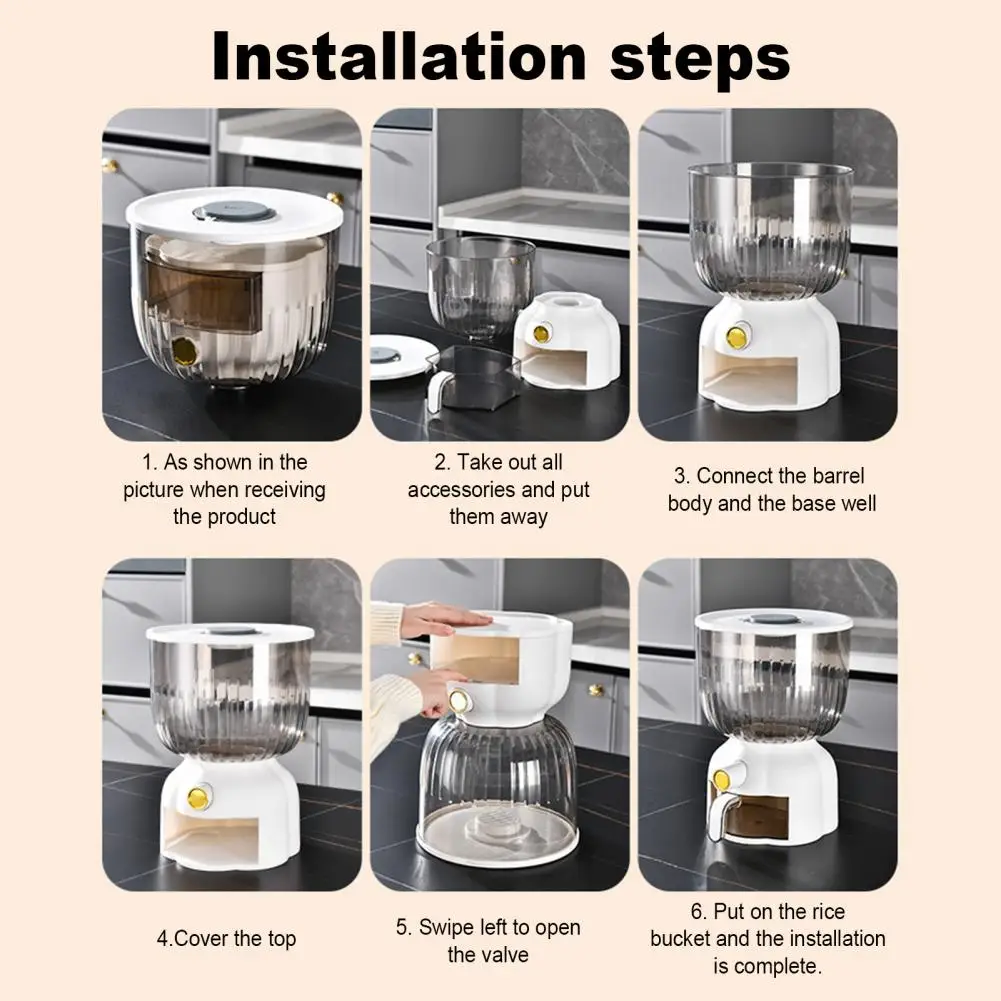 Installation steps

1. As shown in the picture when receiving the product

2. Take out all accessories and put them away

3. Connect the barrel body and the base well

4.Cover the top

5. Swipe left to open the valve

6. Put on the rice bucket and the installation is complete.