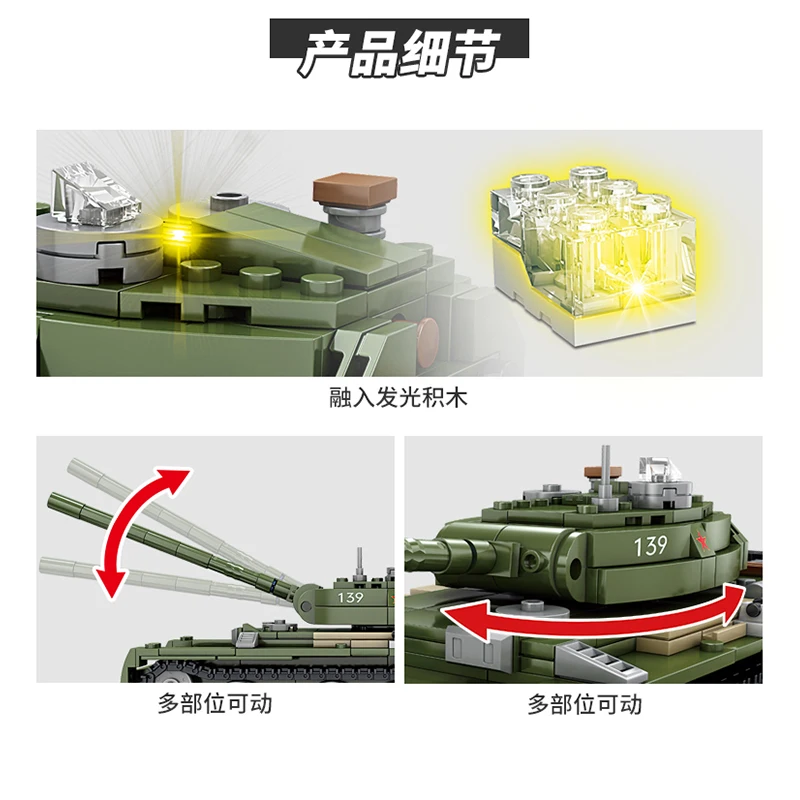 产品细节

融入发光积木

139

多部位可动

139

多部位可动