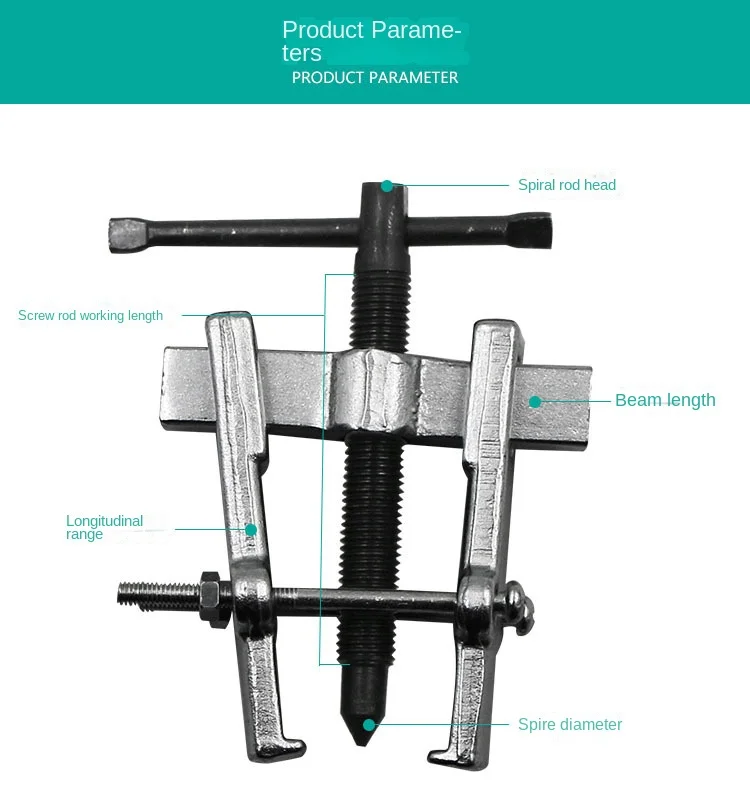 Product Parameters
PRODUCT PARAMETER

Spiral rod head

Screw rod working length

Beam length

Longitudinal range

Spire diameter