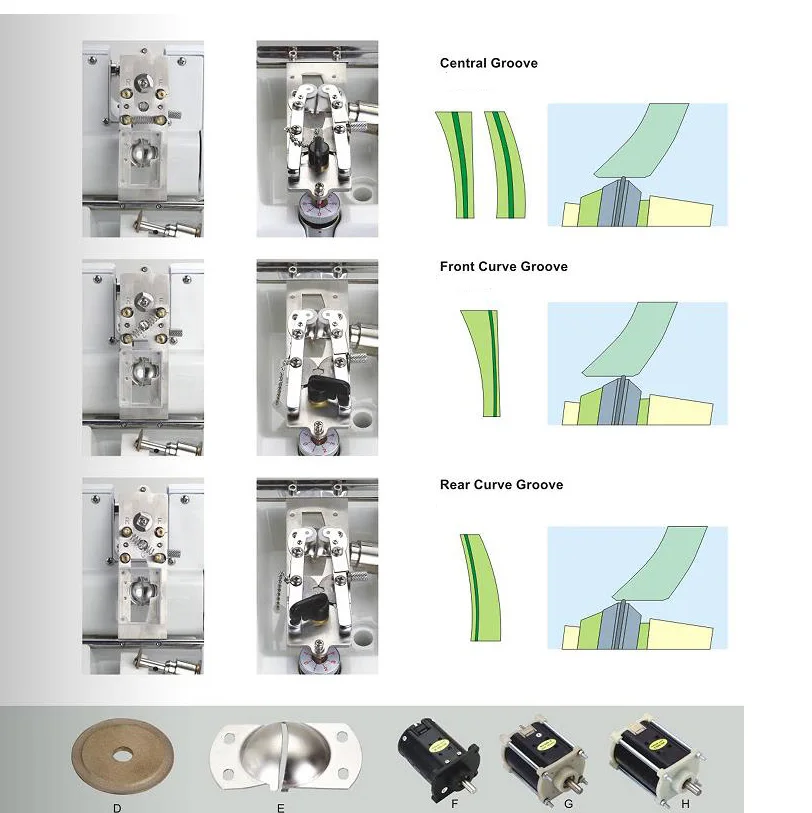 Central Groove

Front Curve Groove

Rear Curve Groove

D

E

F

G

H