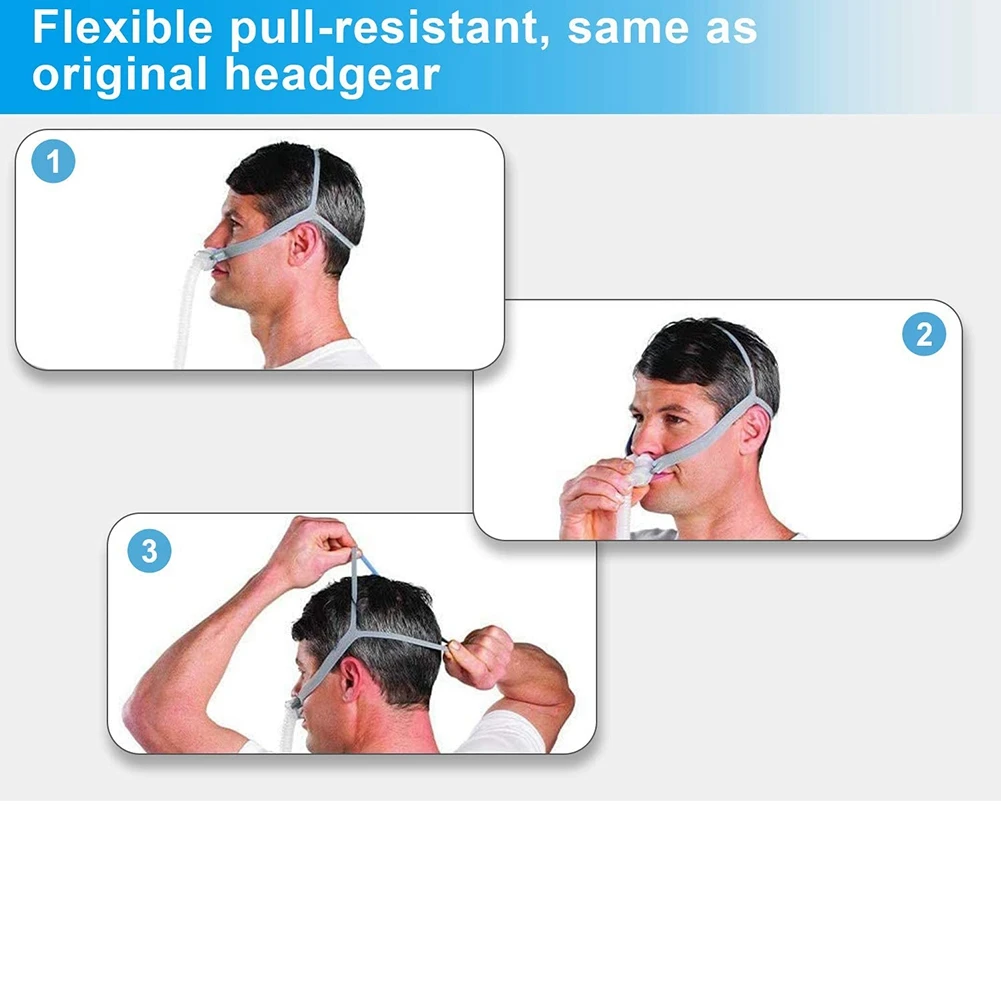 Flexible pull-resistant, same as original headgear

1

2

3