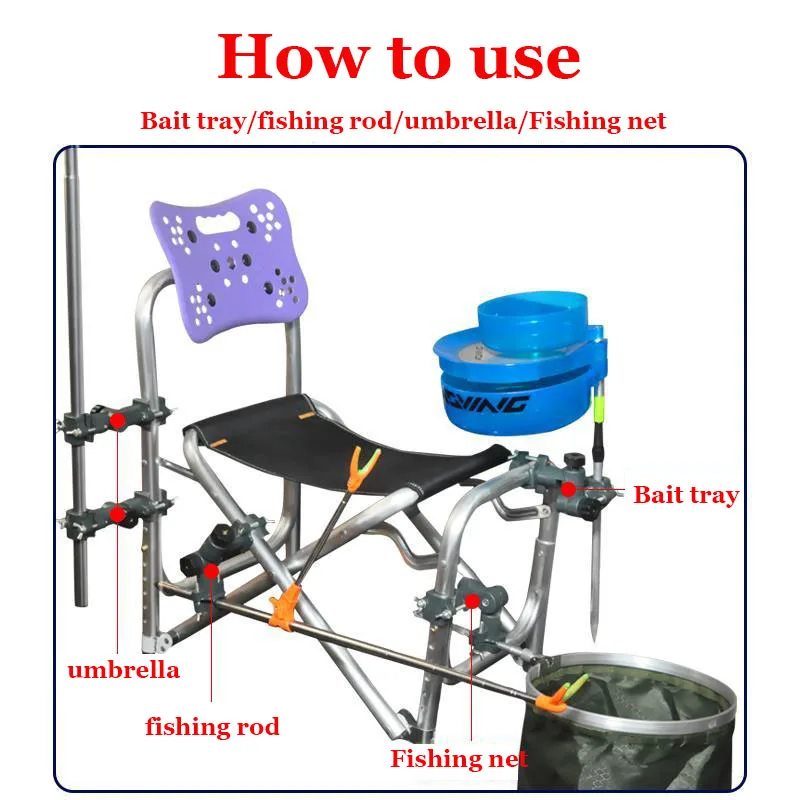 How to use

Bait tray/fishing rod/umbrella/Fishing net

QIING

Bait tray

umbrella

fishing rod

Fishing net