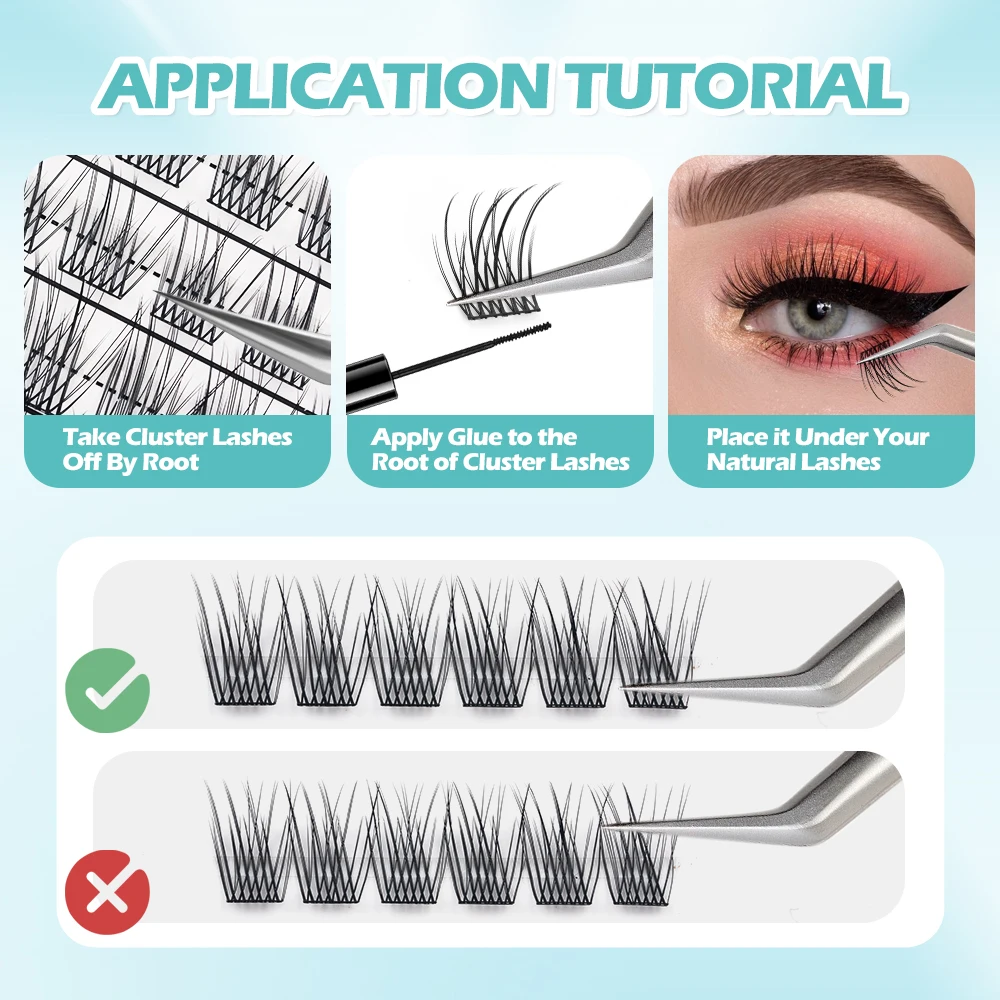 APPLICATION TUTORIAL

Take Cluster Lashes Off By Root

Apply Glue to the Root of Cluster Lashes

Place it Under Your Natural Lashes