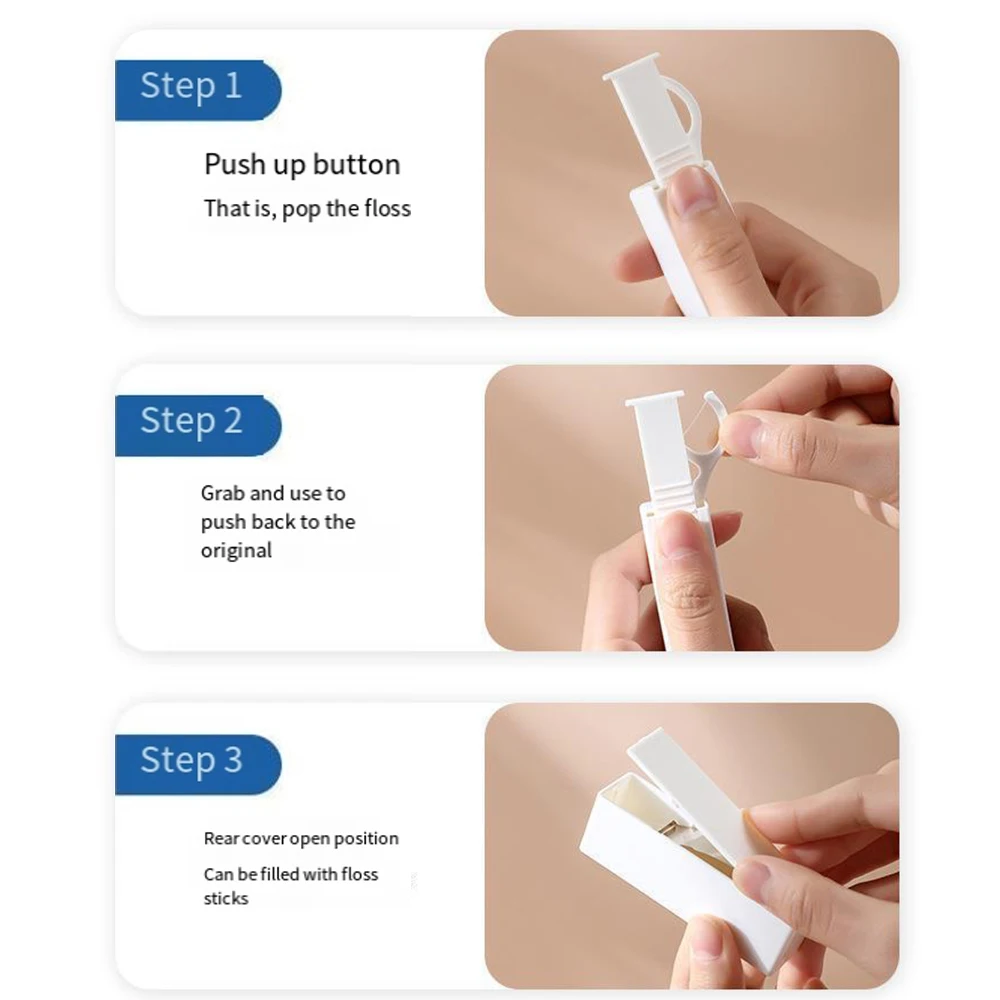 Step 1

Push up button

That is, pop the floss

Step 2

Grab and use to push back to the original

Step 3

Rear cover open position

Can be filled with floss sticks