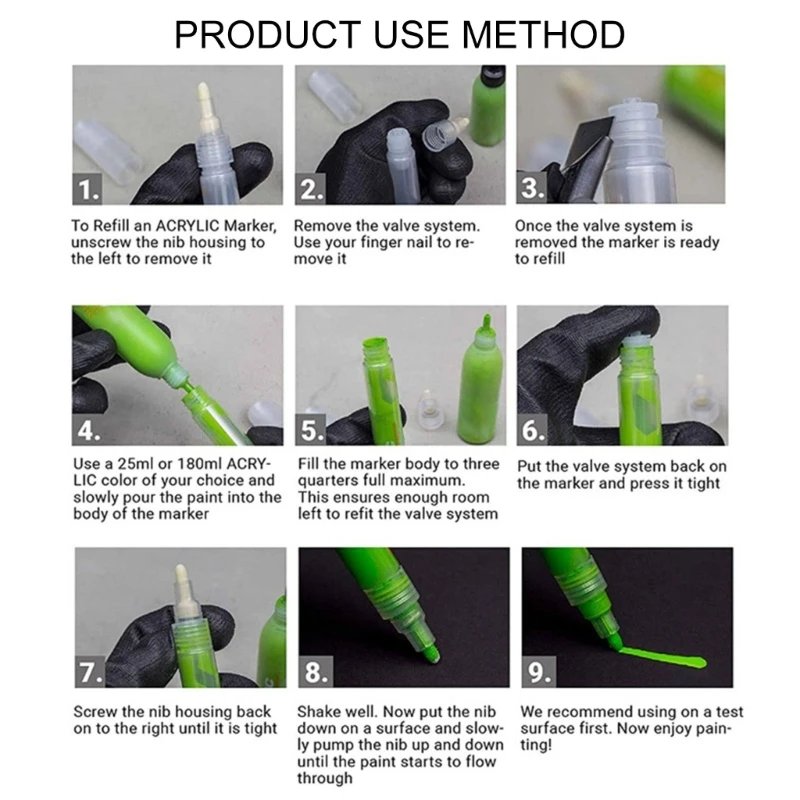 PRODUCT USE METHOD

1.
To Refill an ACRYLIC Marker, unscrew the nib housing to the left to remove it

2.
Remove the valve system. Use your finger nail to remove it

3.
Once the valve system is removed the marker is ready to refill

4.
Use a 25ml or 180ml ACRYLIC color of your choice and slowly pour the paint into the body of the marker

5.
Fill the marker body to three quarters full maximum. This ensures enough room left to refit the valve system

6.
Put the valve system back on the marker and press it tight

7.
Screw the nib housing back on to the right until it is tight

8.
Shake well. Now put the nib down on a surface and slowly pump the nib up and down until the paint starts to flow through

9.
We recommend using on a test surface first. Now enjoy painting!