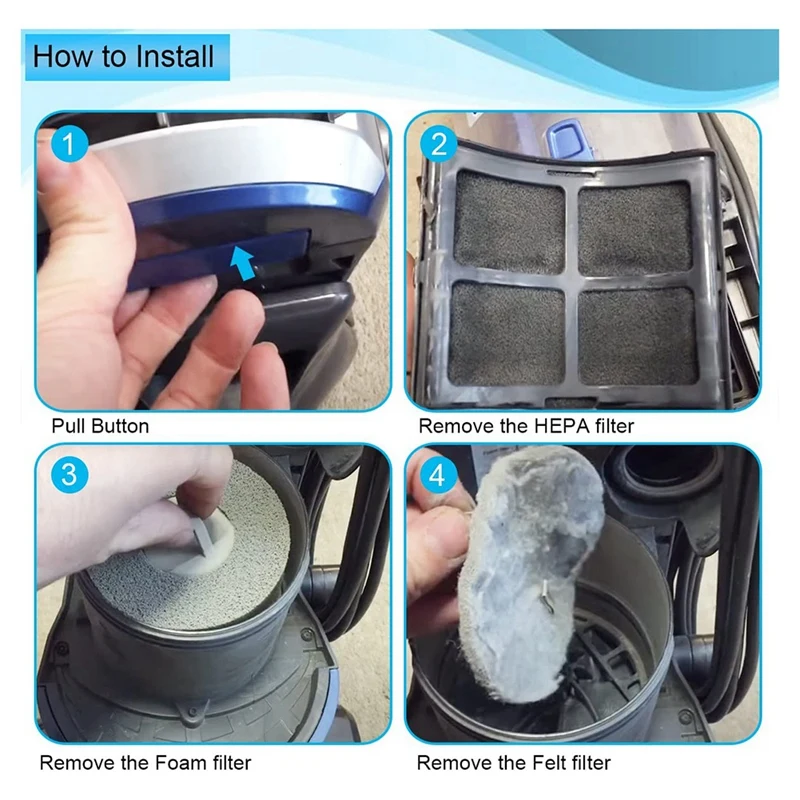 How to Install

1

Pull Button

2

Remove the HEPA filter

3

Remove the Foam filter

4

Remove the Felt filter