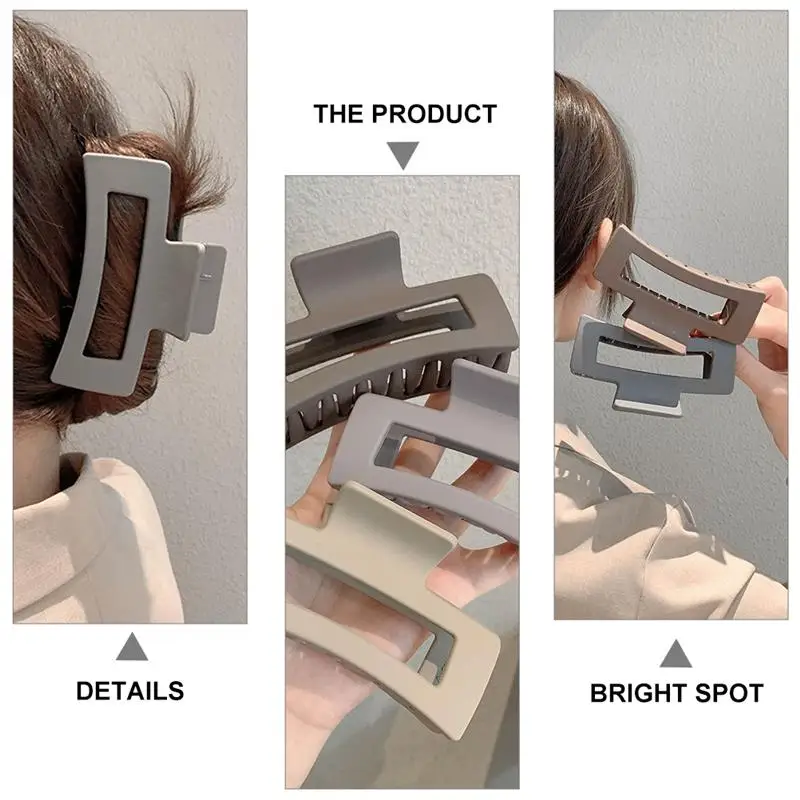 THE PRODUCT

DETAILS

BRIGHT SPOT