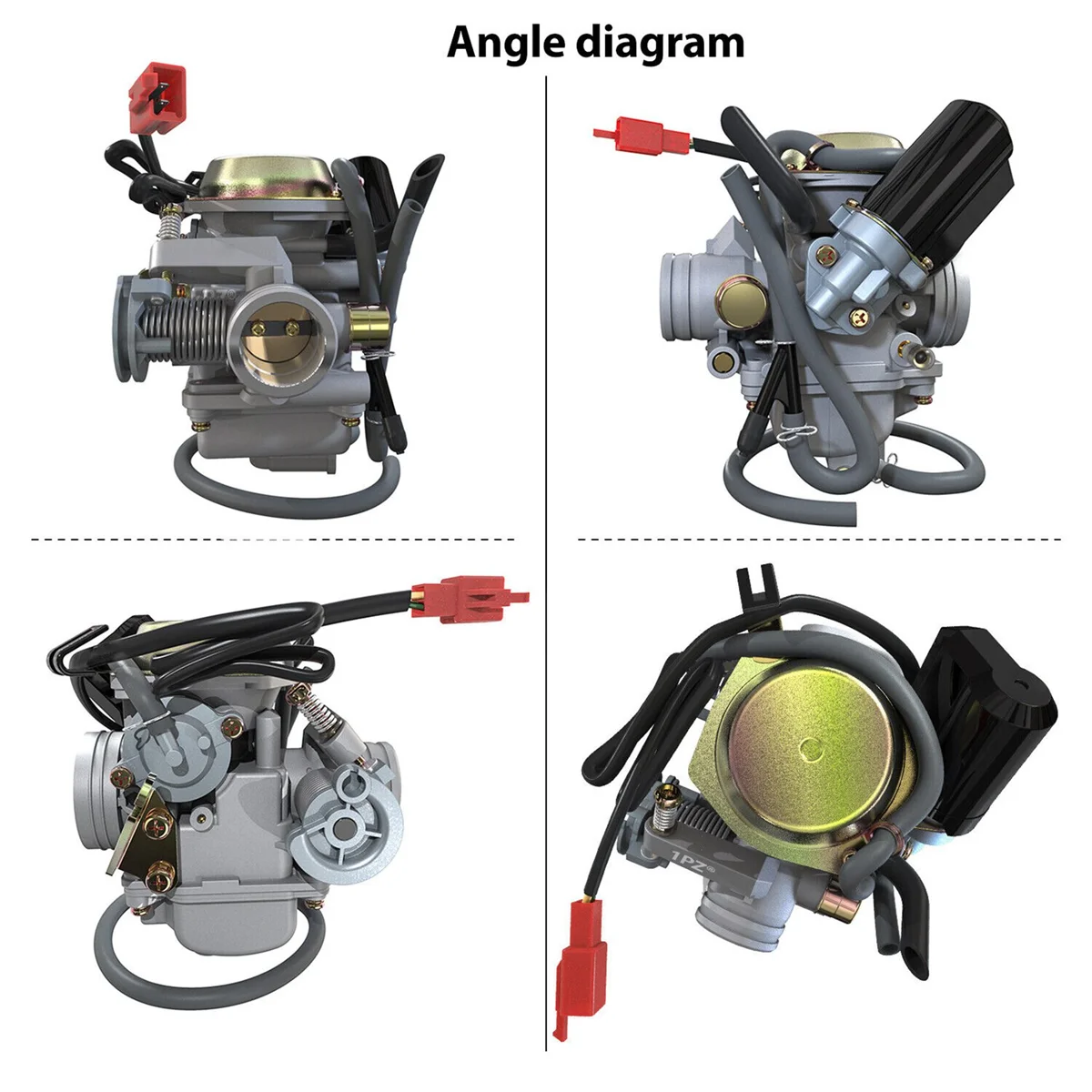 Angle diagram

1PZ®