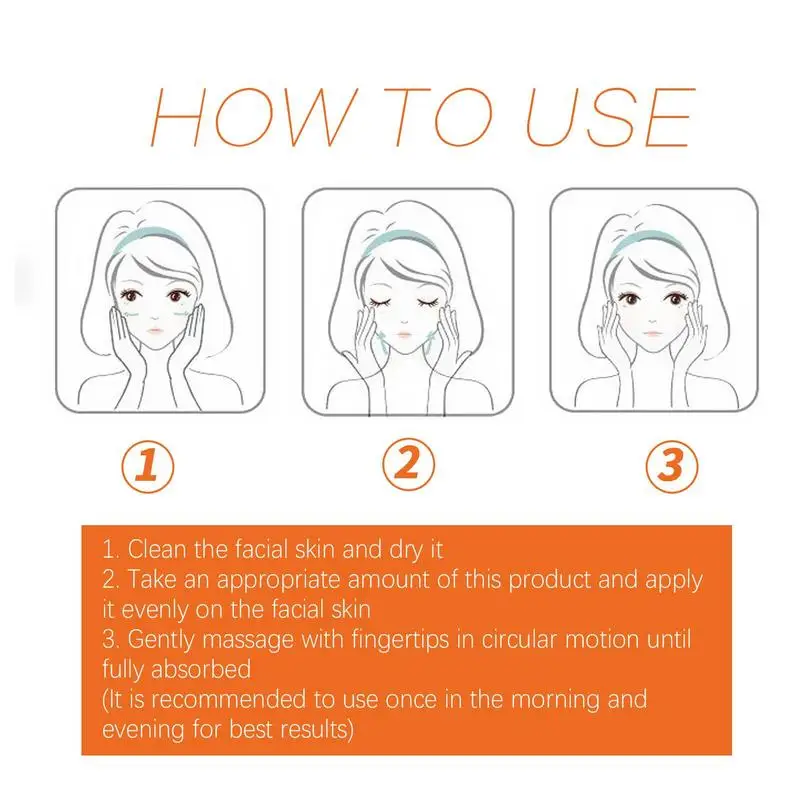 HOW TO USE

1

2

3

1. Clean the facial skin and dry it
2. Take an appropriate amount of this product and apply it evenly on the facial skin
3. Gently massage with fingertips in circular motion until fully absorbed
(It is recommended to use once in the morning and evening for best results)