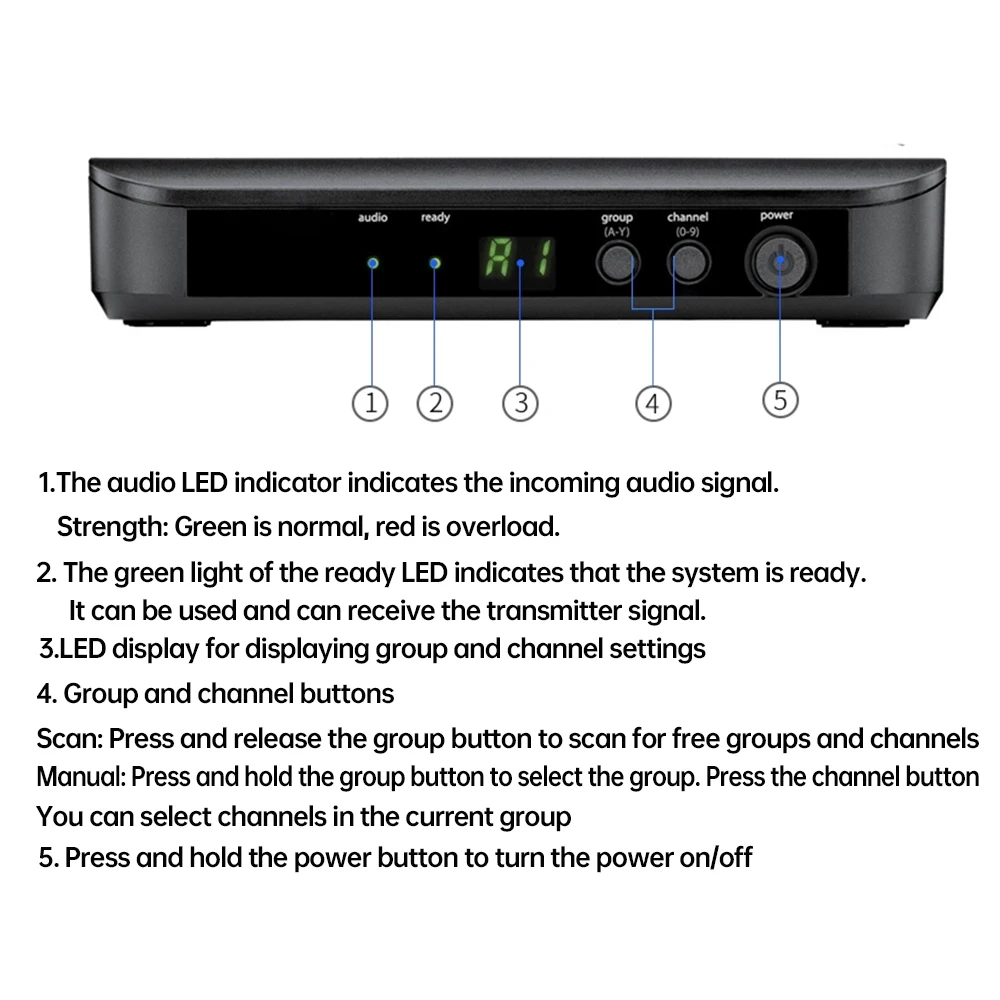 audio ready

A1

group (A-Y) channel (0-9) power

1 2 3 4 5

1.The audio LED indicator indicates the incoming audio signal. Strength: Green is normal, red is overload.

2. The green light of the ready LED indicates that the system is ready. It can be used and can receive the transmitter signal.

3.LED display for displaying group and channel settings

4. Group and channel buttons

Scan: Press and release the group button to scan for free groups and channels

Manual: Press and hold the group button to select the group. Press the channel button

You can select channels in the current group

5. Press and hold the power button to turn the power on/off