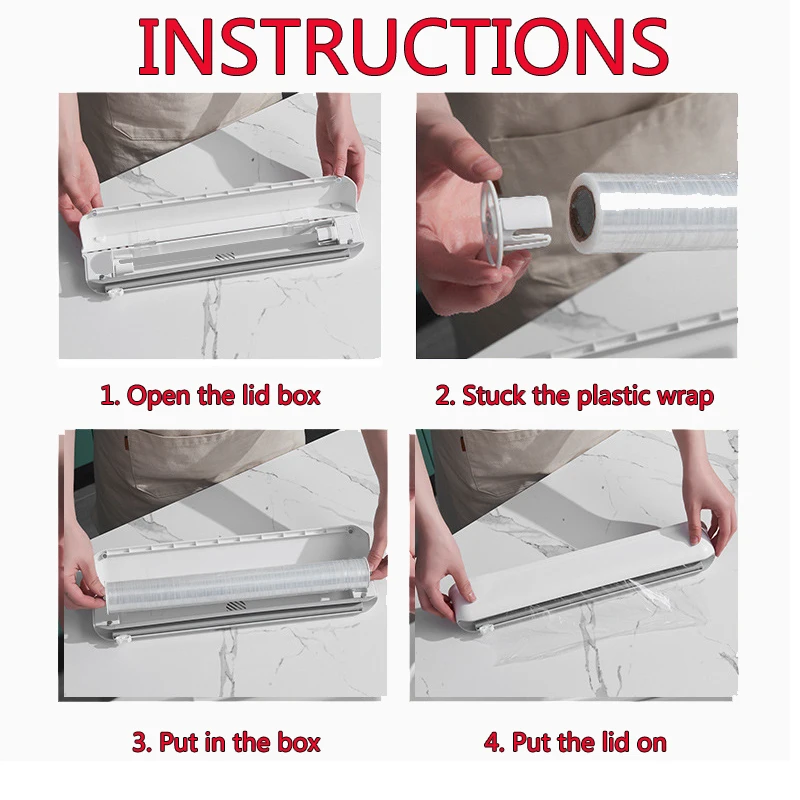 INSTRUCTIONS

1. Open the lid box

2. Stuck the plastic wrap

3. Put in the box

4. Put the lid on