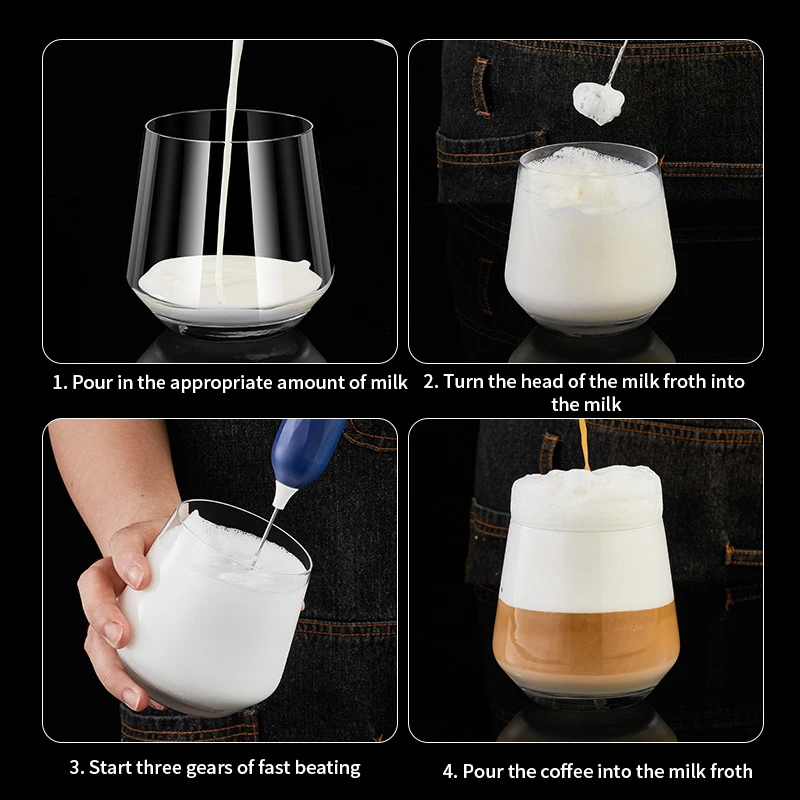 1. Pour in the appropriate amount of milk

2. Turn the head of the milk froth into the milk

3. Start three gears of fast beating

4. Pour the coffee into the milk froth