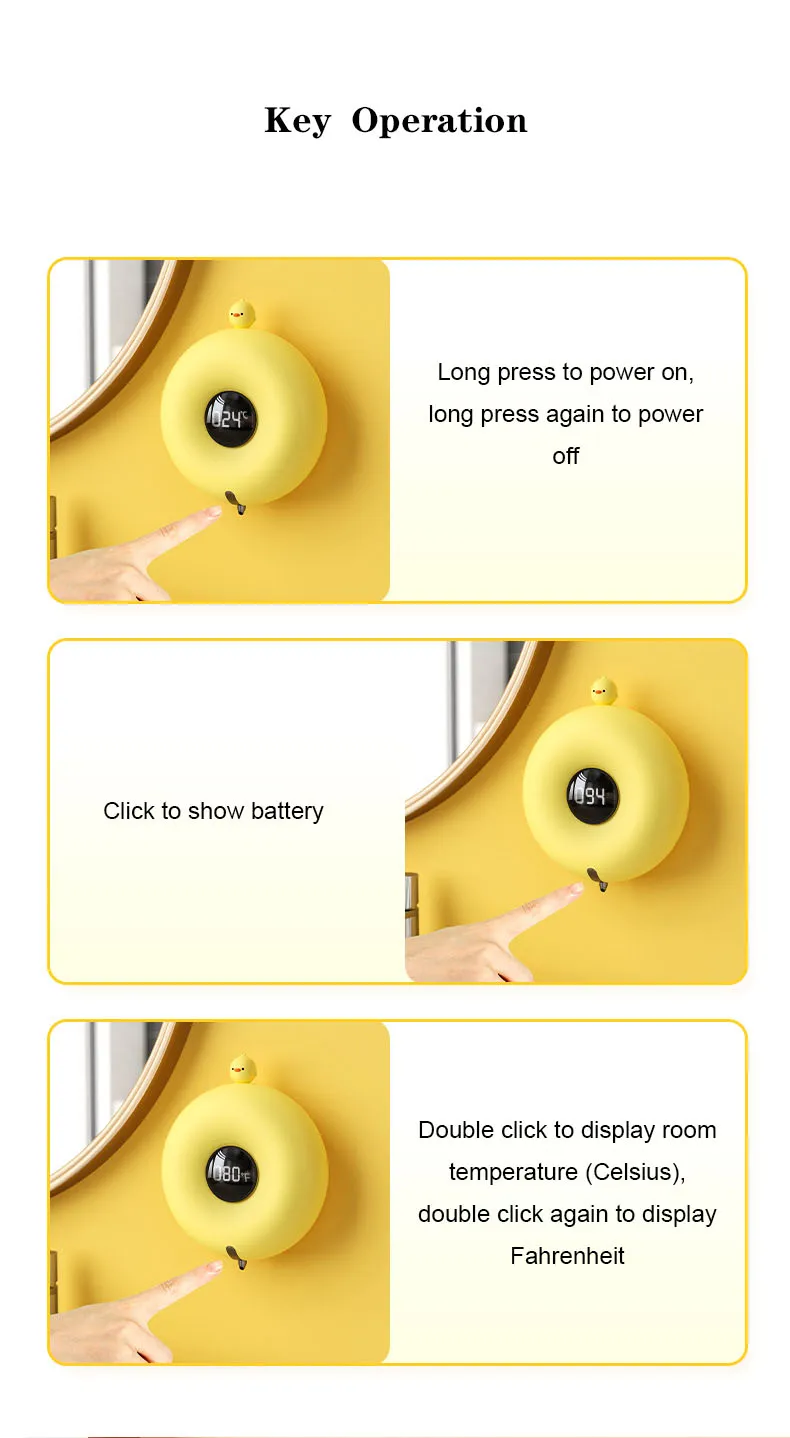 Key Operation

024°C

Long press to power on, long press again to power off

Click to show battery

094

080°F

Double click to display room temperature (Celsius), double click again to display Fahrenheit