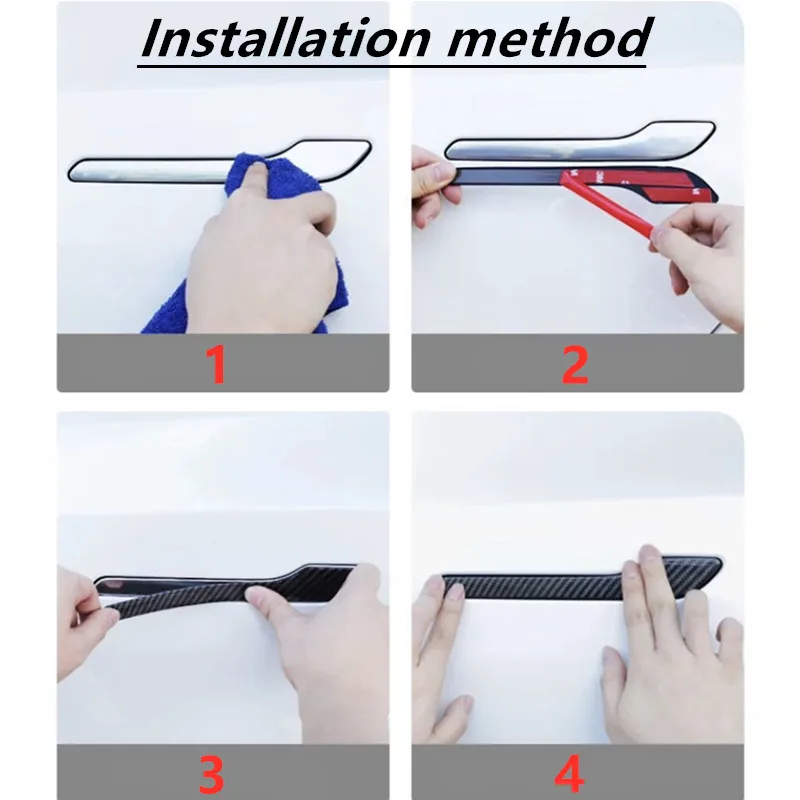 Installation method

1

2

3

4