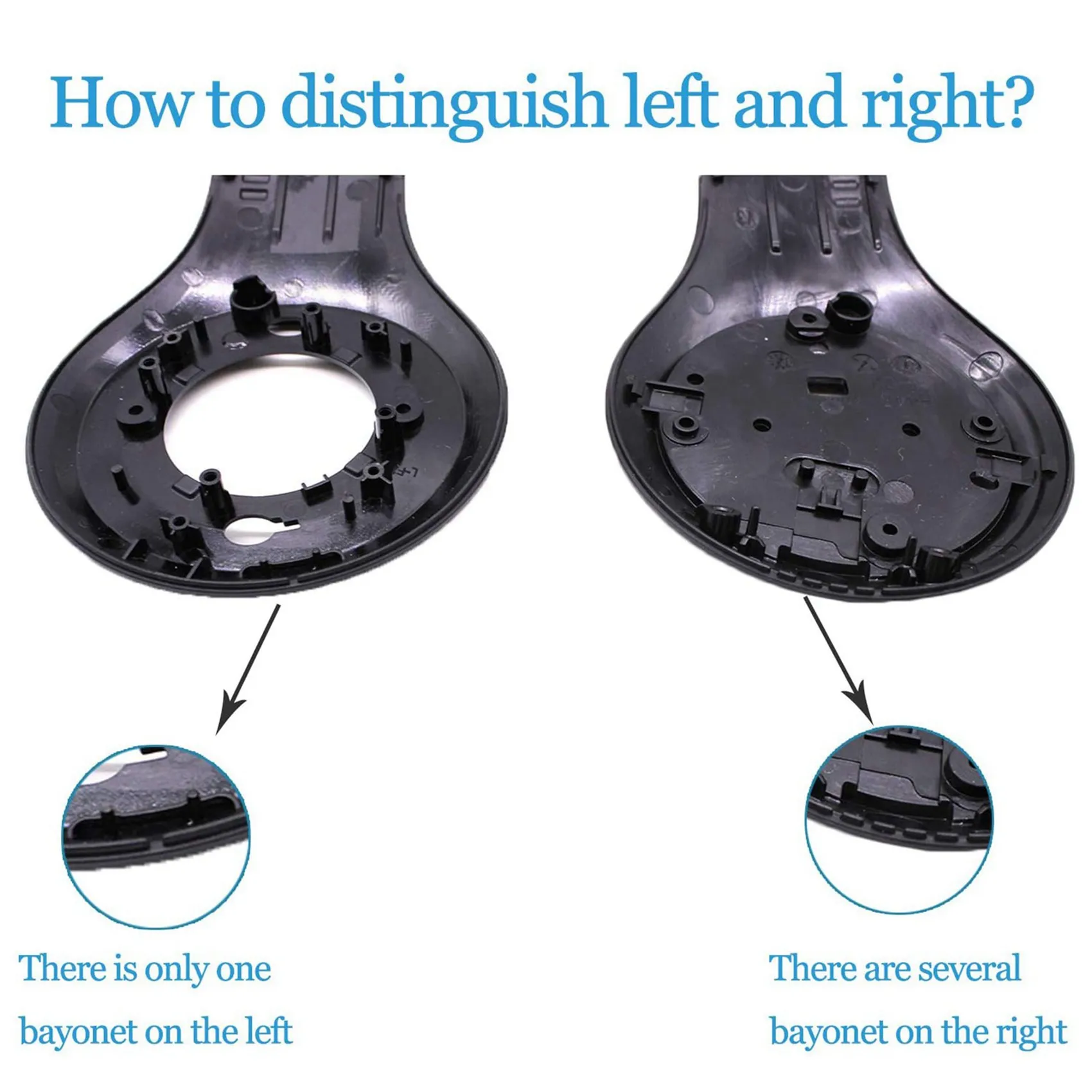 How to distinguish left and right?

There is only one bayonet on the left

There are several bayonet on the right