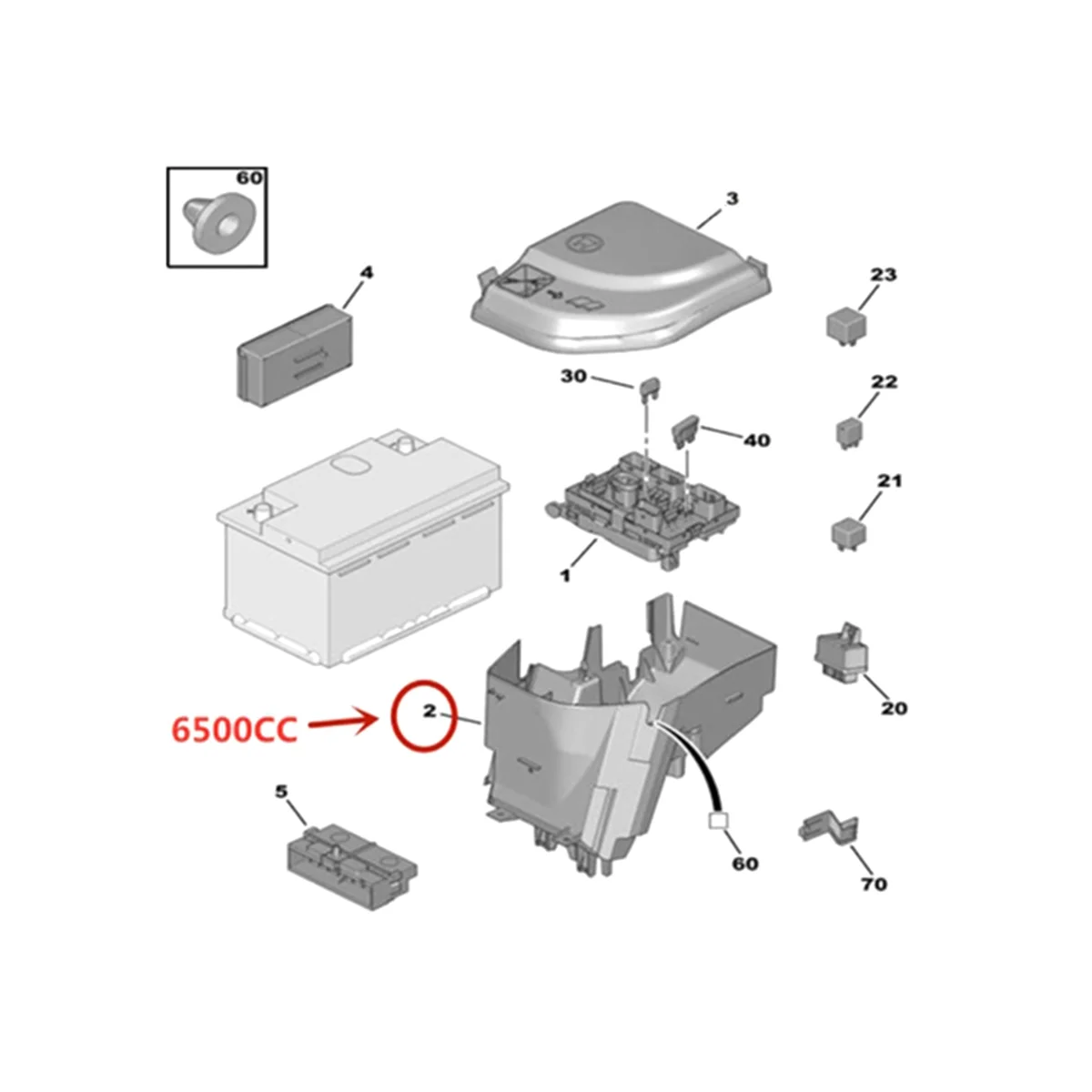 60
3
4
23
30
22
40
21
1
20
6500CC
2
5
60
70