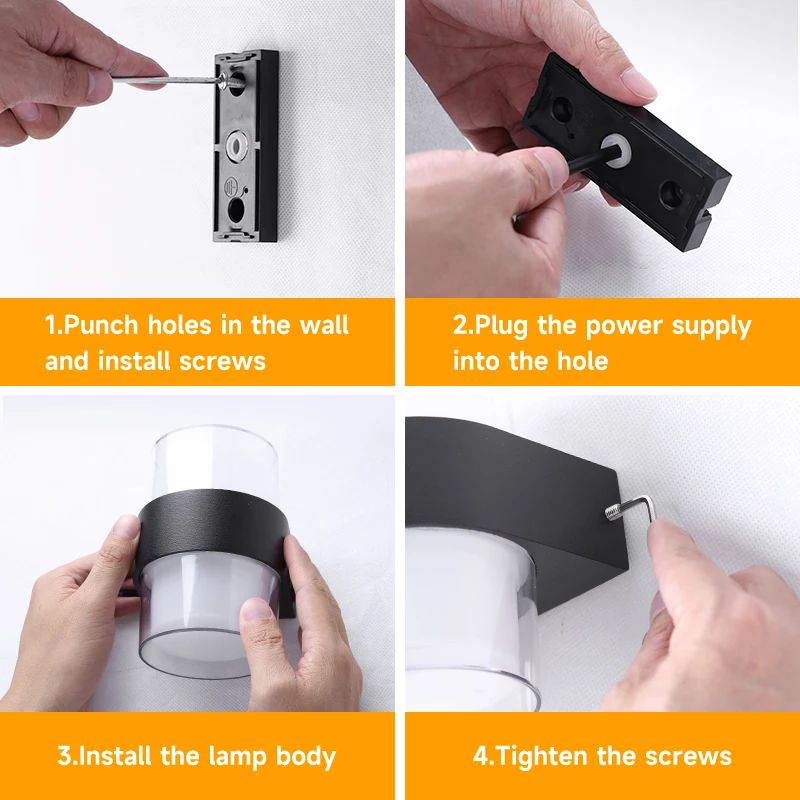 1.Punch holes in the wall and install screws

2.Plug the power supply into the hole

3.Install the lamp body

4.Tighten the screws