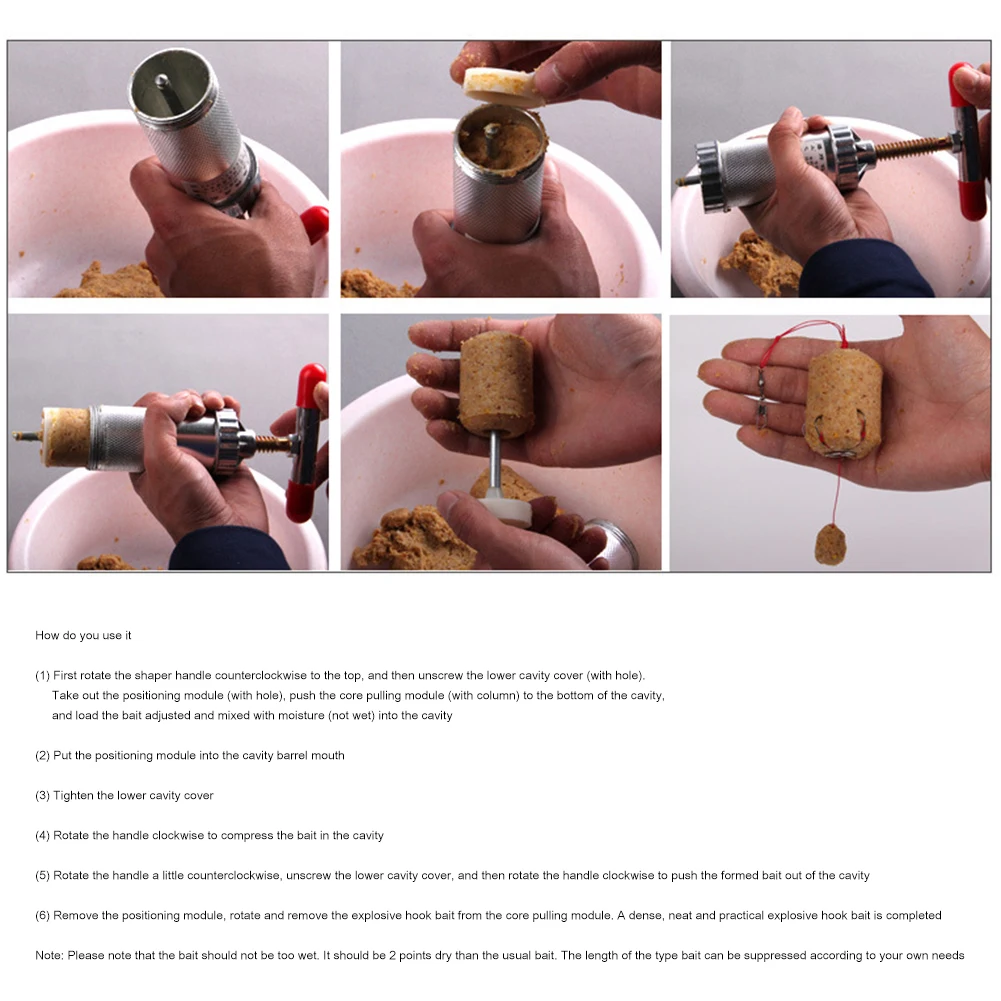 How do you use it

(1) First rotate the shaper handle counterclockwise to the top, and then unscrew the lower cavity cover (with hole). Take out the positioning module (with hole), push the core pulling module (with column) to the bottom of the cavity, and load the bait adjusted and mixed with moisture (not wet) into the cavity

(2) Put the positioning module into the cavity barrel mouth

(3) Tighten the lower cavity cover

(4) Rotate the handle clockwise to compress the bait in the cavity

(5) Rotate the handle a little counterclockwise, unscrew the lower cavity cover, and then rotate the handle clockwise to push the formed bait out of the cavity

(6) Remove the positioning module, rotate and remove the explosive hook bait from the core pulling module. A dense, neat and practical explosive hook bait is completed

Note: Please note that the bait should not be too wet. It should be 2 points dry than the usual bait. The length of the type bait can be suppressed according to your own needs