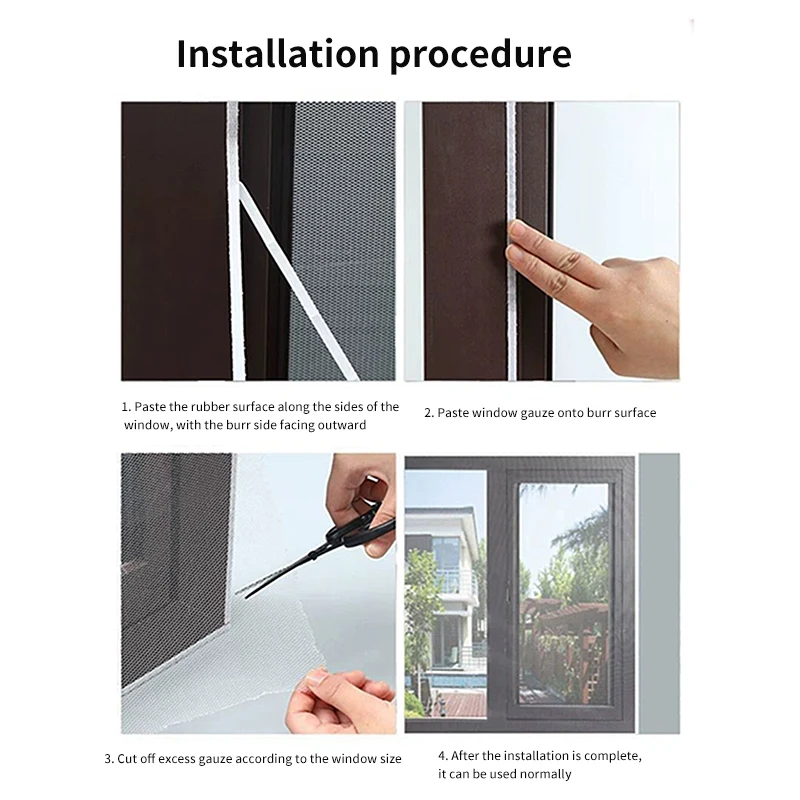 Installation procedure

1. Paste the rubber surface along the sides of the window, with the burr side facing outward

2. Paste window gauze onto burr surface

3. Cut off excess gauze according to the window size

4. After the installation is complete, it can be used normally