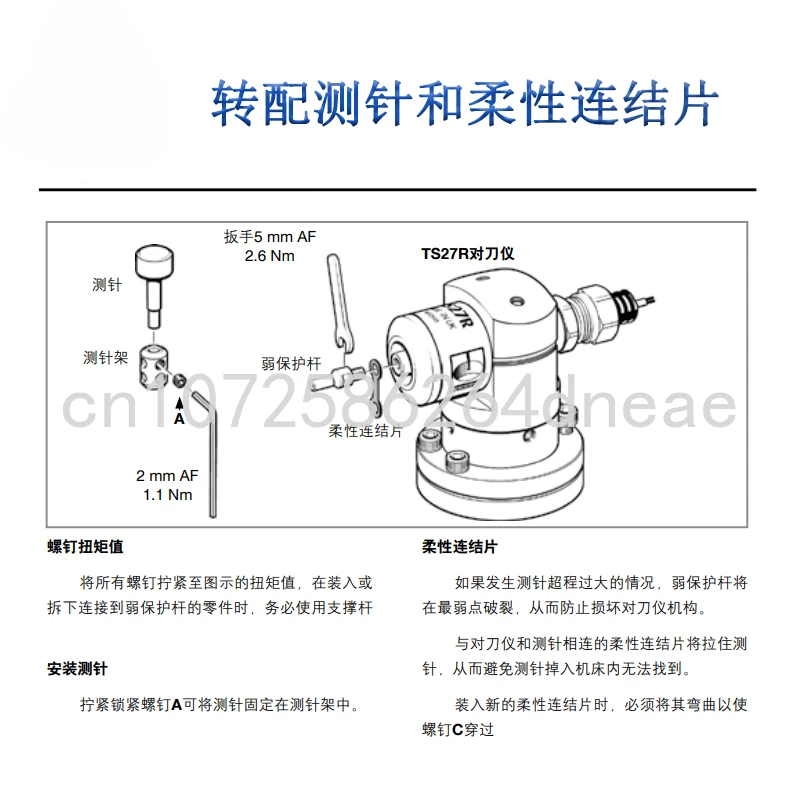 转配测针和柔性连结片

扳手5 mm AF
2.6 Nm

TS27R对刀仪

测针

测针架

弱保护杆

A

柔性连结片

2 mm AF
1.1 Nm

cn1072586264dneae

螺钉扭矩值

将所有螺钉拧紧至图示的扭矩值，在装入或拆下连接到弱保护杆的零件时，务必使用支撑杆

安装测针

拧紧锁紧螺钉A可将测针固定在测针架中。

柔性连结片

如果发生测针超程过大的情况，弱保护杆将在最弱点破裂，从而防止损坏对刀仪机构。

与对刀仪和测针相连的柔性连结片将拉住测针，从而避免测针掉入机床内无法找到。

装入新的柔性连结片时，必须将其弯曲以使螺钉C穿过