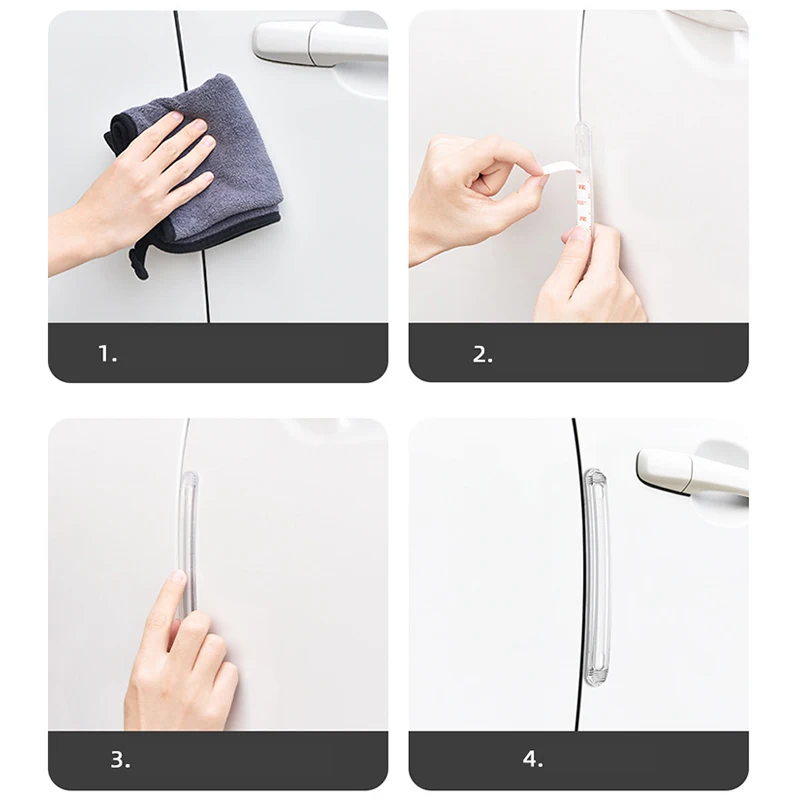 1.

2.

3.

4.