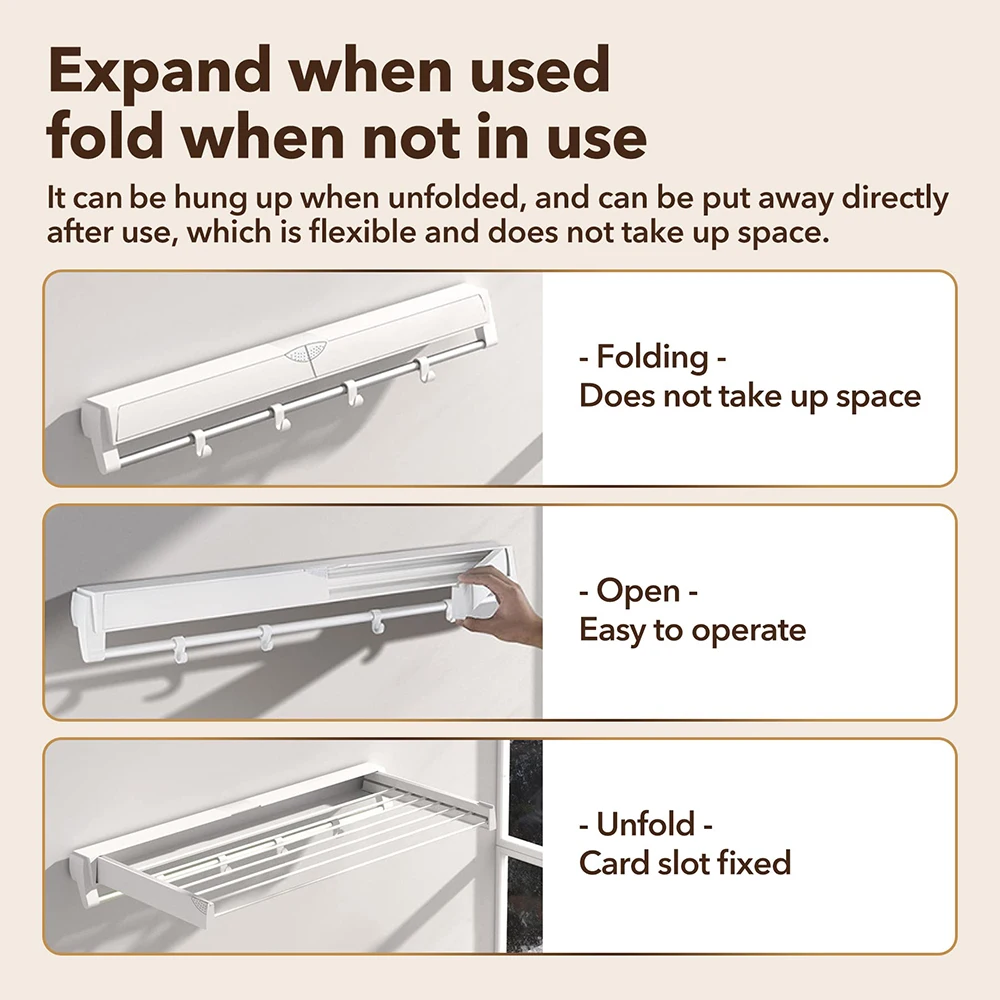 Expand when used
fold when not in use

It can be hung up when unfolded, and can be put away directly after use, which is flexible and does not take up space.

- Folding -
Does not take up space

- Open -
Easy to operate

- Unfold -
Card slot fixed