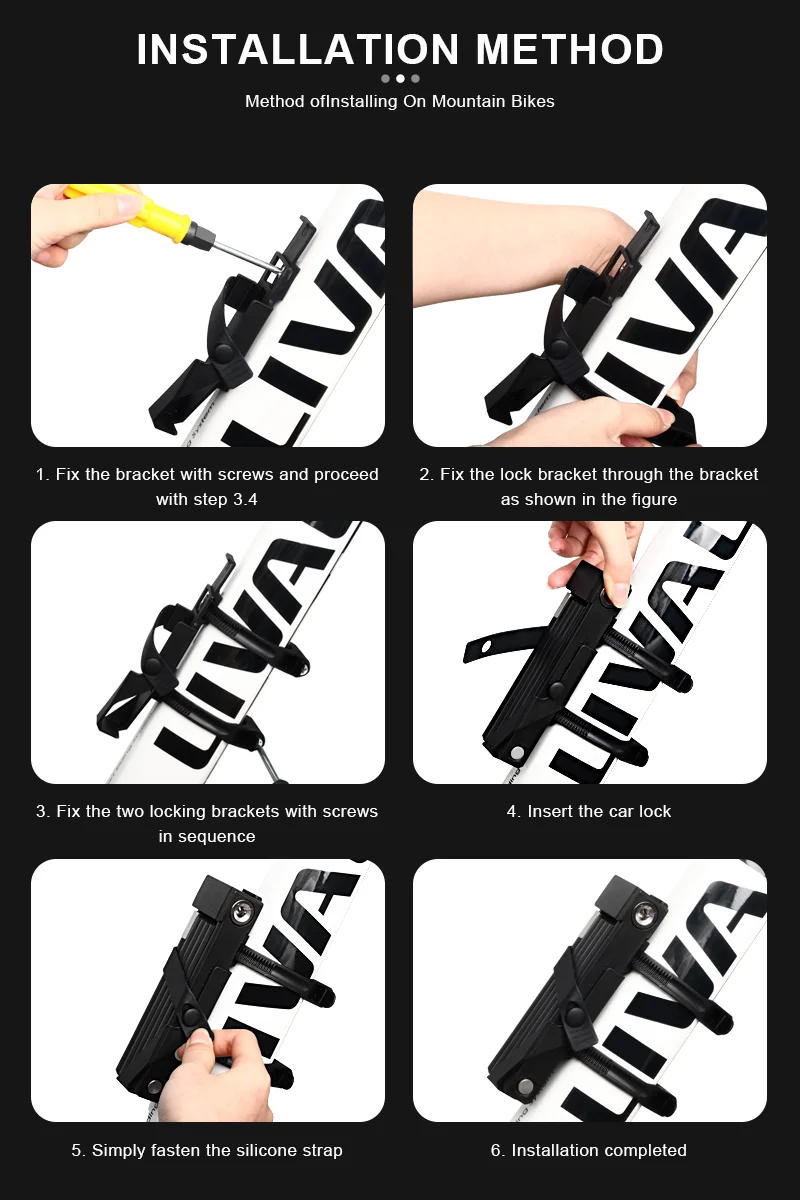 INSTALLATION METHOD

Method ofInstalling On Mountain Bikes

1. Fix the bracket with screws and proceed with step 3.4

2. Fix the lock bracket through the bracket as shown in the figure

3. Fix the two locking brackets with screws in sequence

4. Insert the car lock

5. Simply fasten the silicone strap

6. Installation completed