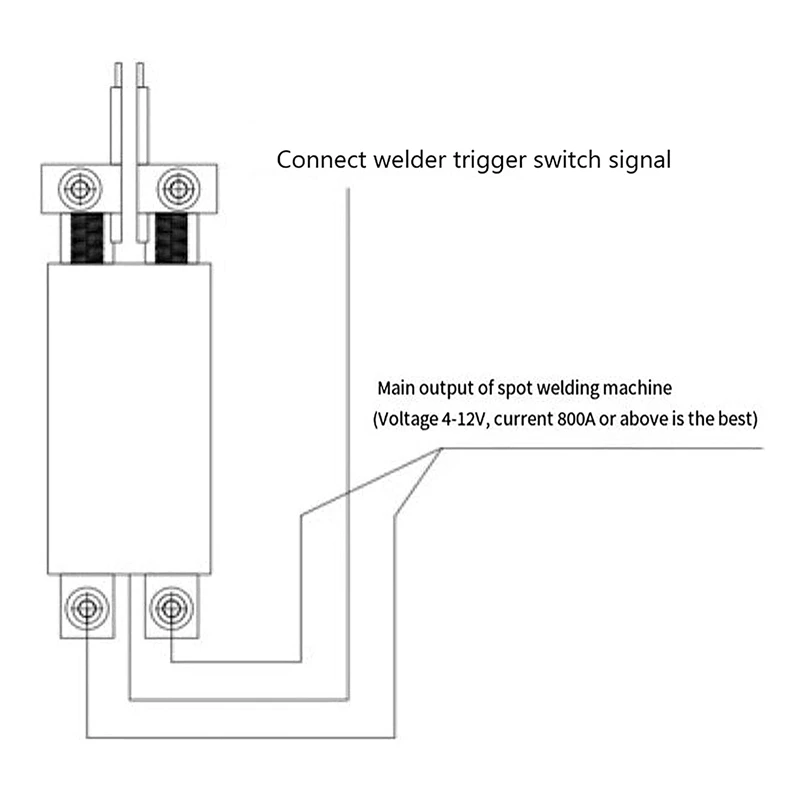 Connect welder trigger switch signal

Main output of spot welding machine
(Voltage 4-12V, current 800A or above is the best)