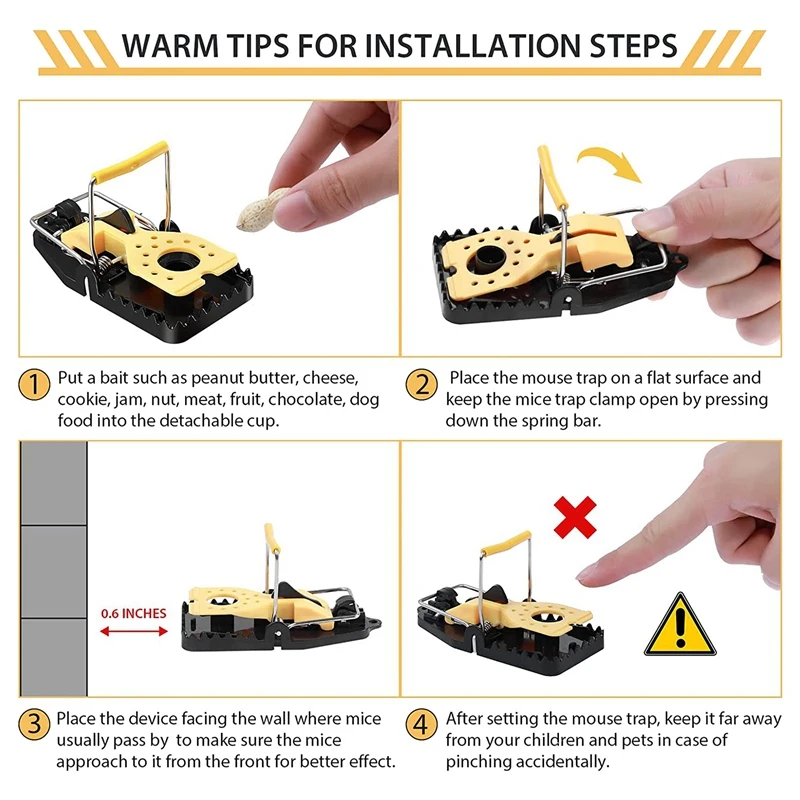 WARM TIPS FOR INSTALLATION STEPS

1 Put a bait such as peanut butter, cheese, cookie, jam, nut, meat, fruit, chocolate, dog food into the detachable cup.

2 Place the mouse trap on a flat surface and keep the mice trap clamp open by pressing down the spring bar.

0.6 INCHES

3 Place the device facing the wall where mice usually pass by to make sure the mice approach to it from the front for better effect.

4 After setting the mouse trap, keep it far away from your children and pets in case of pinching accidentally.