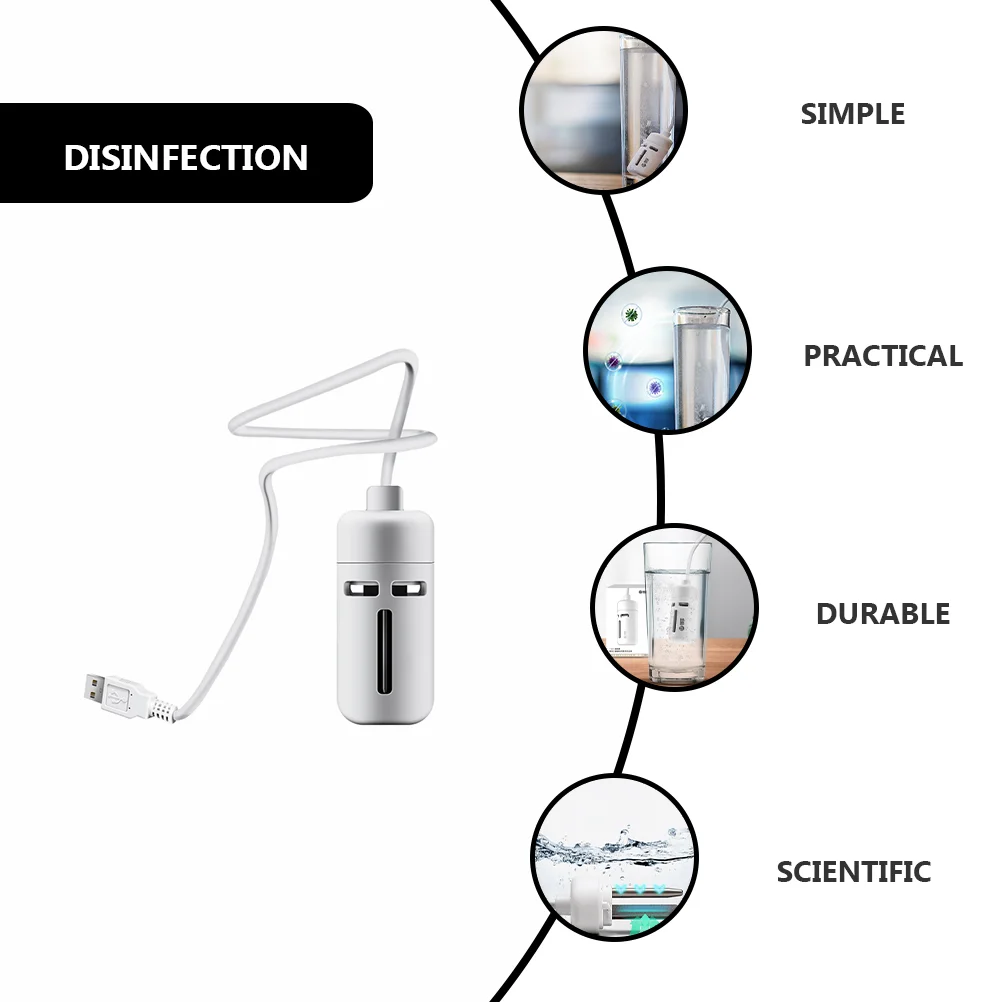 DISINFECTION

SIMPLE

PRACTICAL

DURABLE

SCIENTIFIC