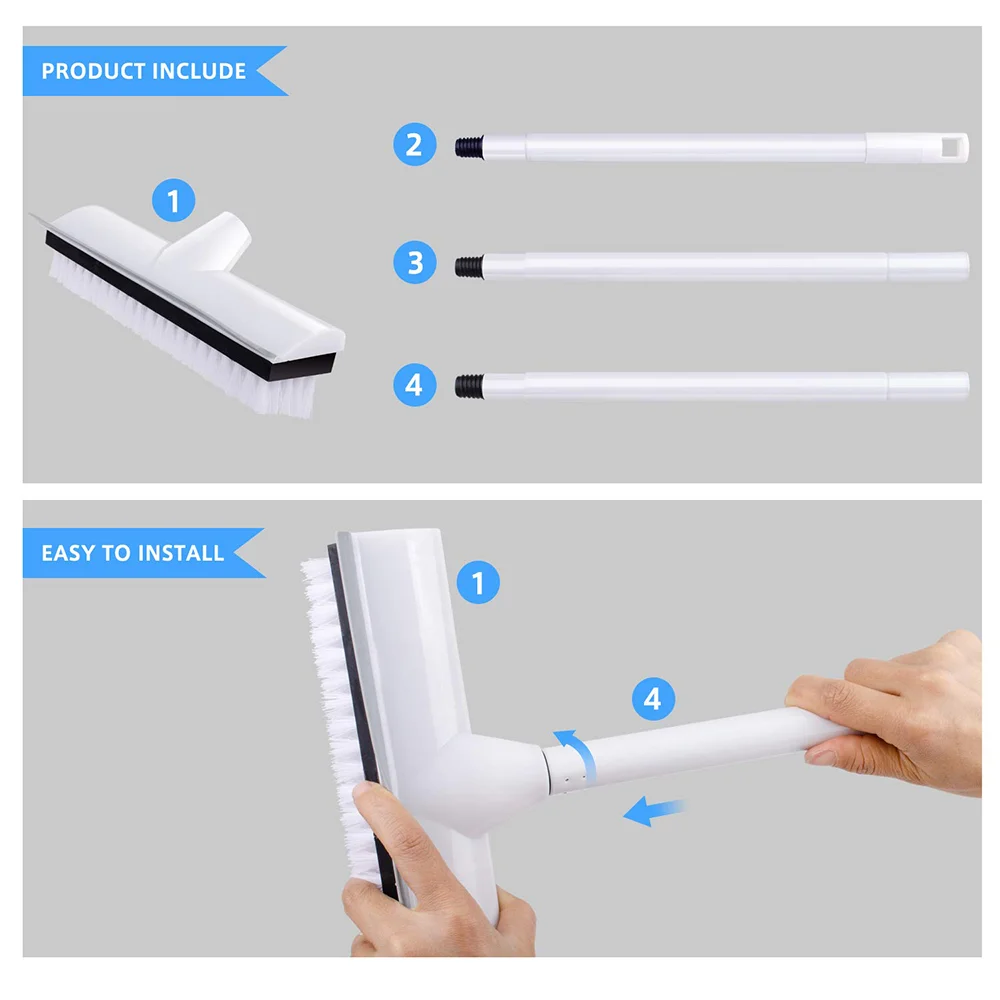 PRODUCT INCLUDE

1

2

3

4

EASY TO INSTALL

1

4