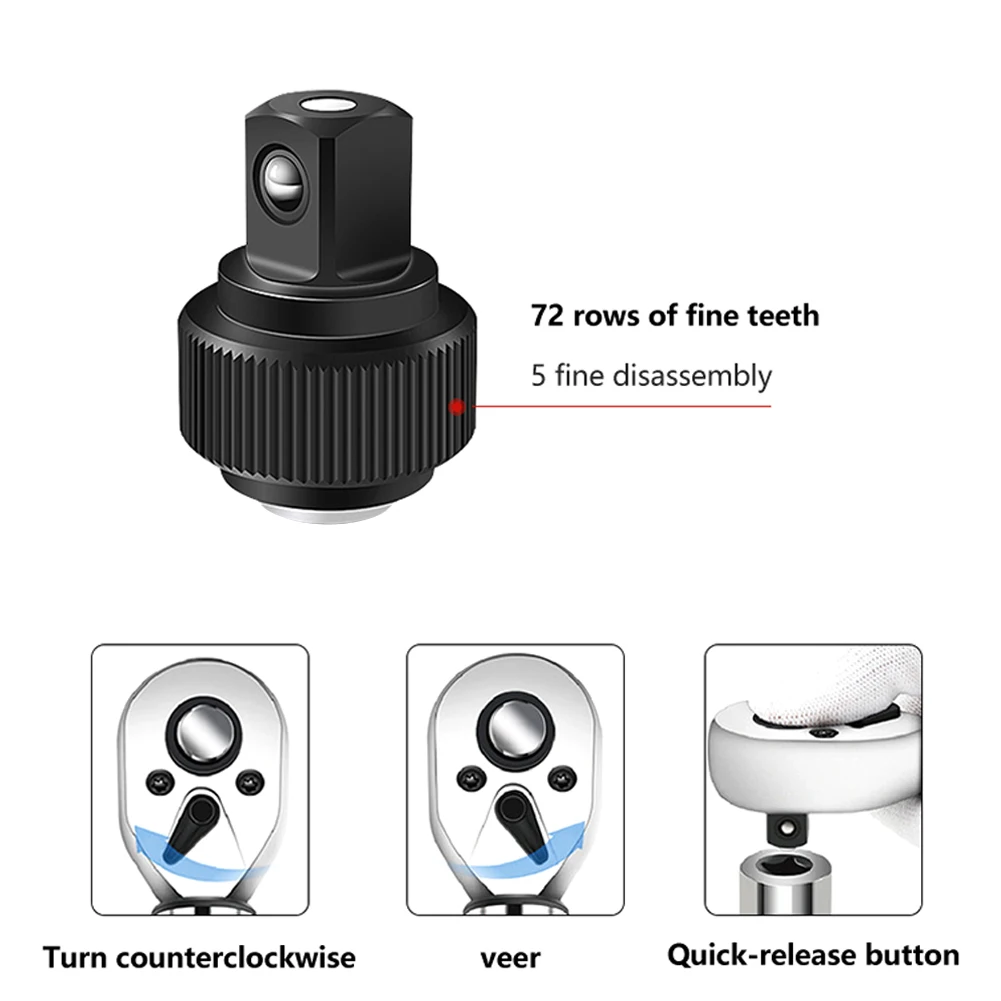 72 rows of fine teeth

5 fine disassembly

Turn counterclockwise

veer

Quick-release button