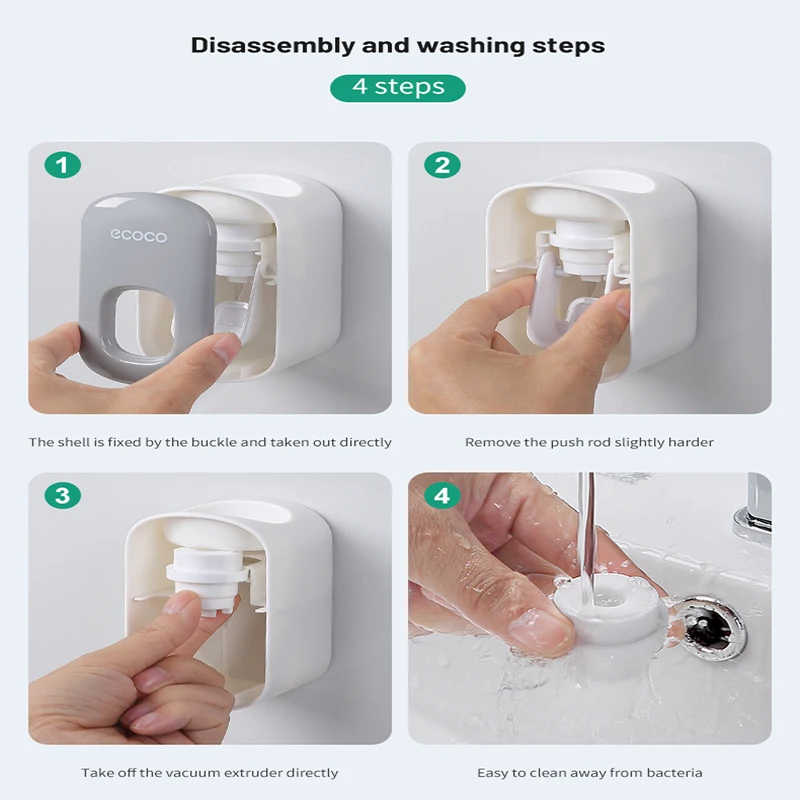 Disassembly and washing steps

4 steps

1

ecoco

The shell is fixed by the buckle and taken out directly

2

Remove the push rod slightly harder

3

Take off the vacuum extruder directly

4

Easy to clean away from bacteria