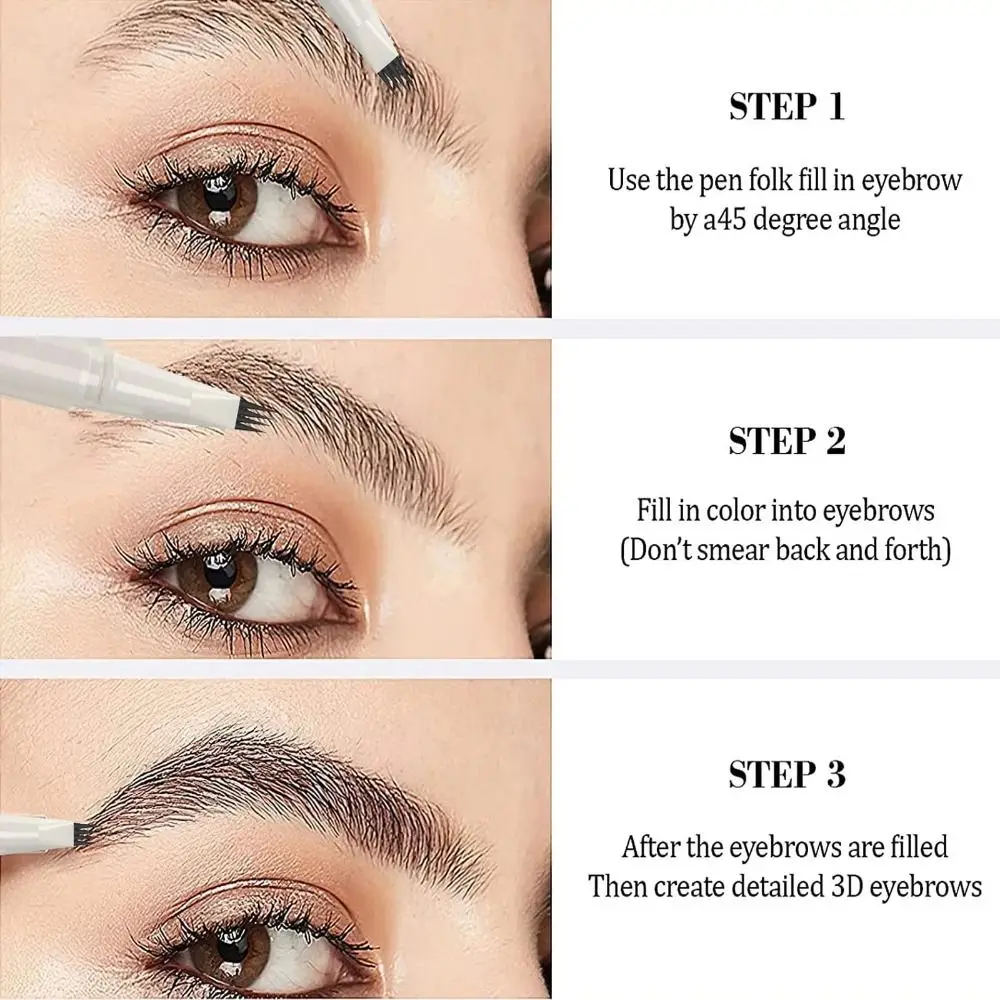 STEP 1

Use the pen folk fill in eyebrow by a45 degree angle

STEP 2

Fill in color into eyebrows (Don't smear back and forth)

STEP 3

After the eyebrows are filled Then create detailed 3D eyebrows